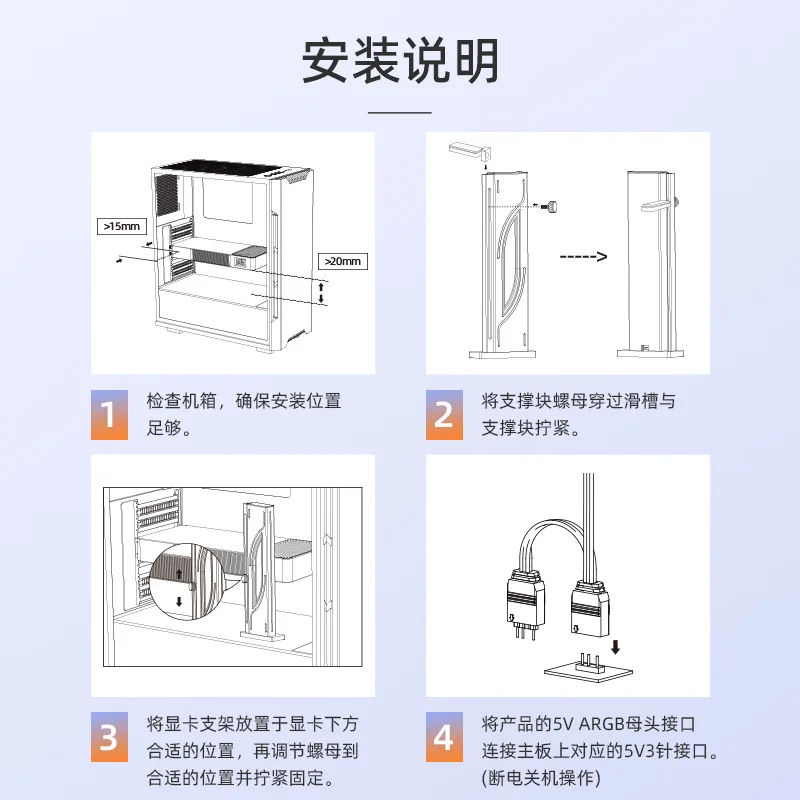 安装说明

>15mm

>20mm

1 检查机箱，确保安装位置足够。

2 将支撑块螺母穿过滑槽与支撑块拧紧。

3 将显卡支架放置于显卡下方合适的位置，再调节螺母到合适的位置并拧紧固定。

4 将产品的5V ARGB母头接口连接主板上对应的5V3针接口。(断电关机操作)