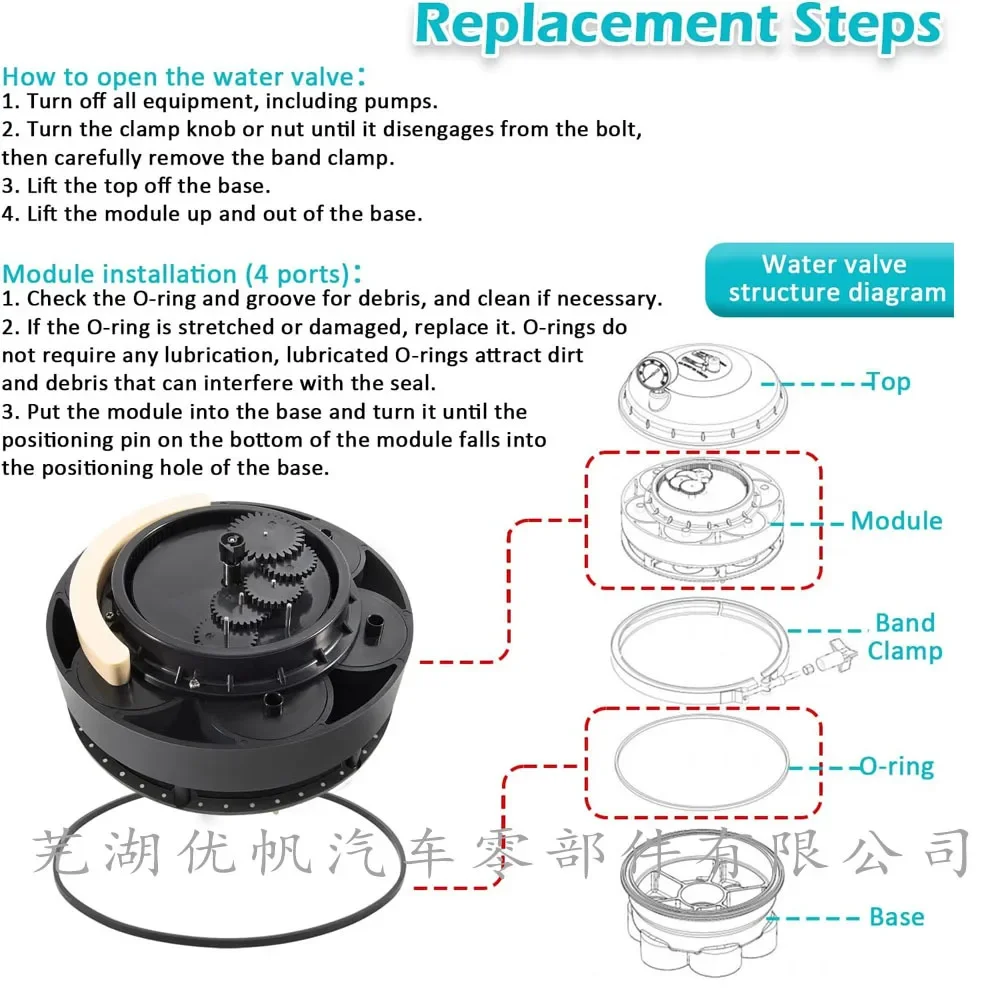 Replacement Steps

How to open the water valve:
1. Turn off all equipment, including pumps.
2. Turn the clamp knob or nut until it disengages from the bolt, then carefully remove the band clamp.
3. Lift the top off the base.
4. Lift the module up and out of the base.

Module installation (4 ports):
1. Check the O-ring and groove for debris, and clean if necessary.
2. If the O-ring is stretched or damaged, replace it. O-rings do not require any lubrication, lubricated O-rings attract dirt and debris that can interfere with the seal.
3. Put the module into the base and turn it until the positioning pin on the bottom of the module falls into the positioning hole of the base.

Water valve structure diagram

Top

Module

Band Clamp

O-ring

Base

芜湖优帆汽车零部件有限公司