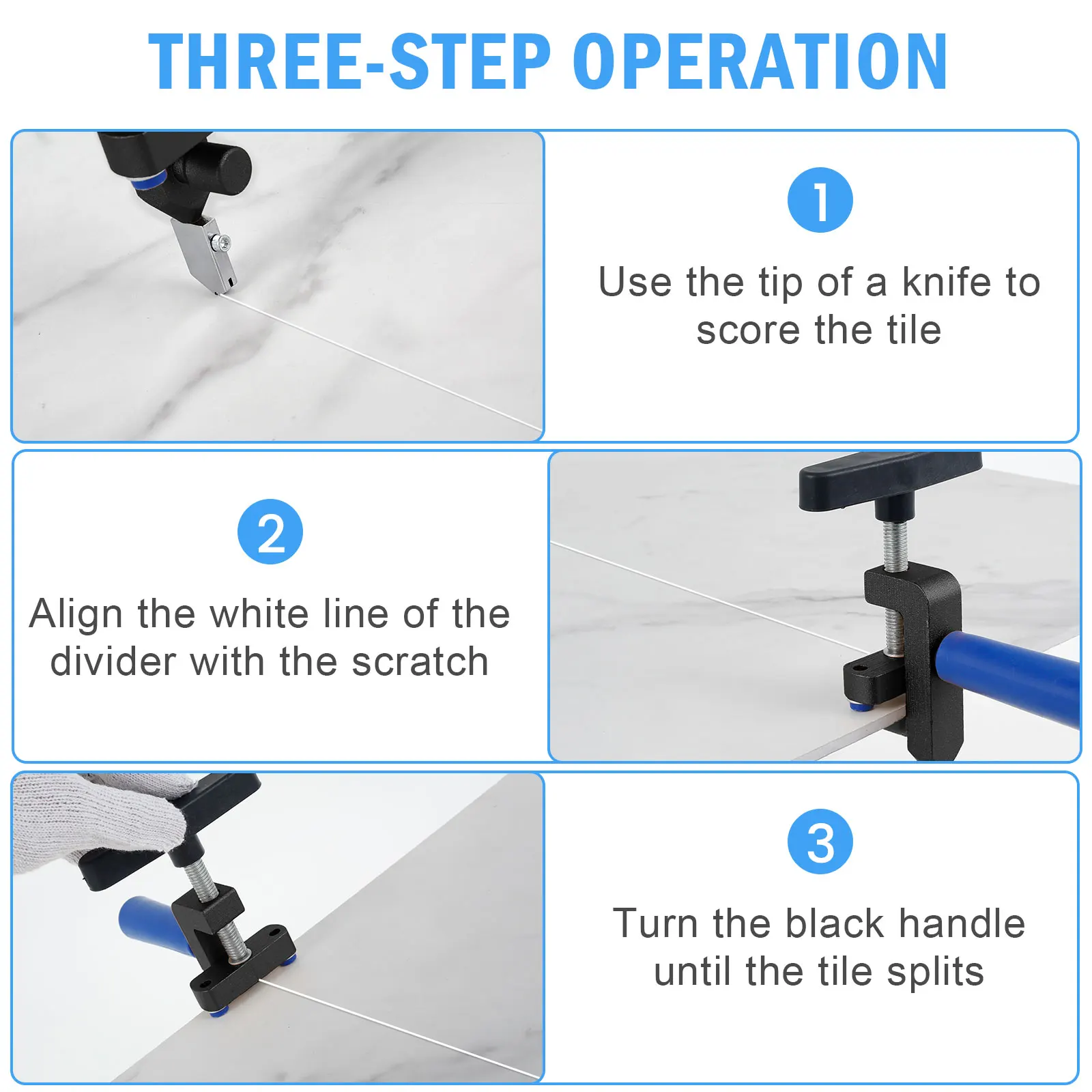 THREE-STEP OPERATION

1

Use the tip of a knife to score the tile

2

Align the white line of the divider with the scratch

3

Turn the black handle until the tile splits