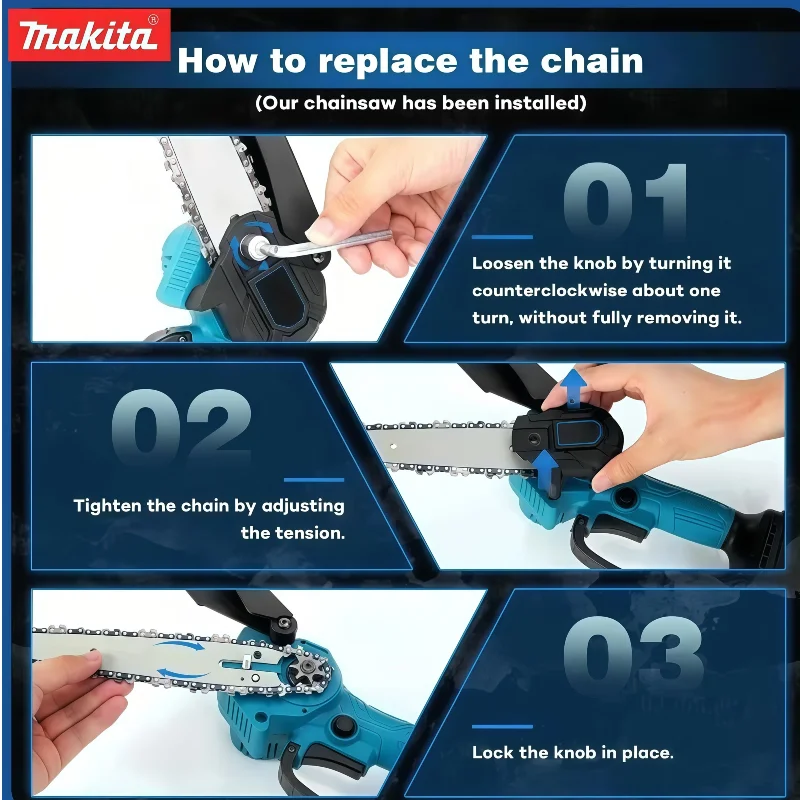 makita®

How to replace the chain

(Our chainsaw has been installed)

01

Loosen the knob by turning it counterclockwise about one turn, without fully removing it.

02

Tighten the chain by adjusting the tension.

03

Lock the knob in place.