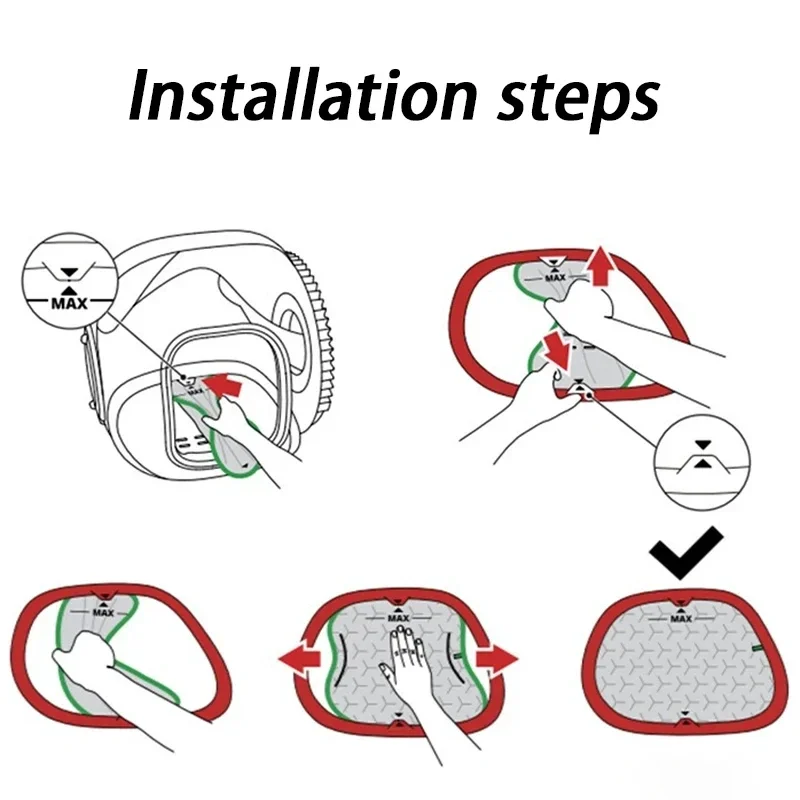 Installation steps

MAX

MAX

MAX

MAX

MAX

MAX