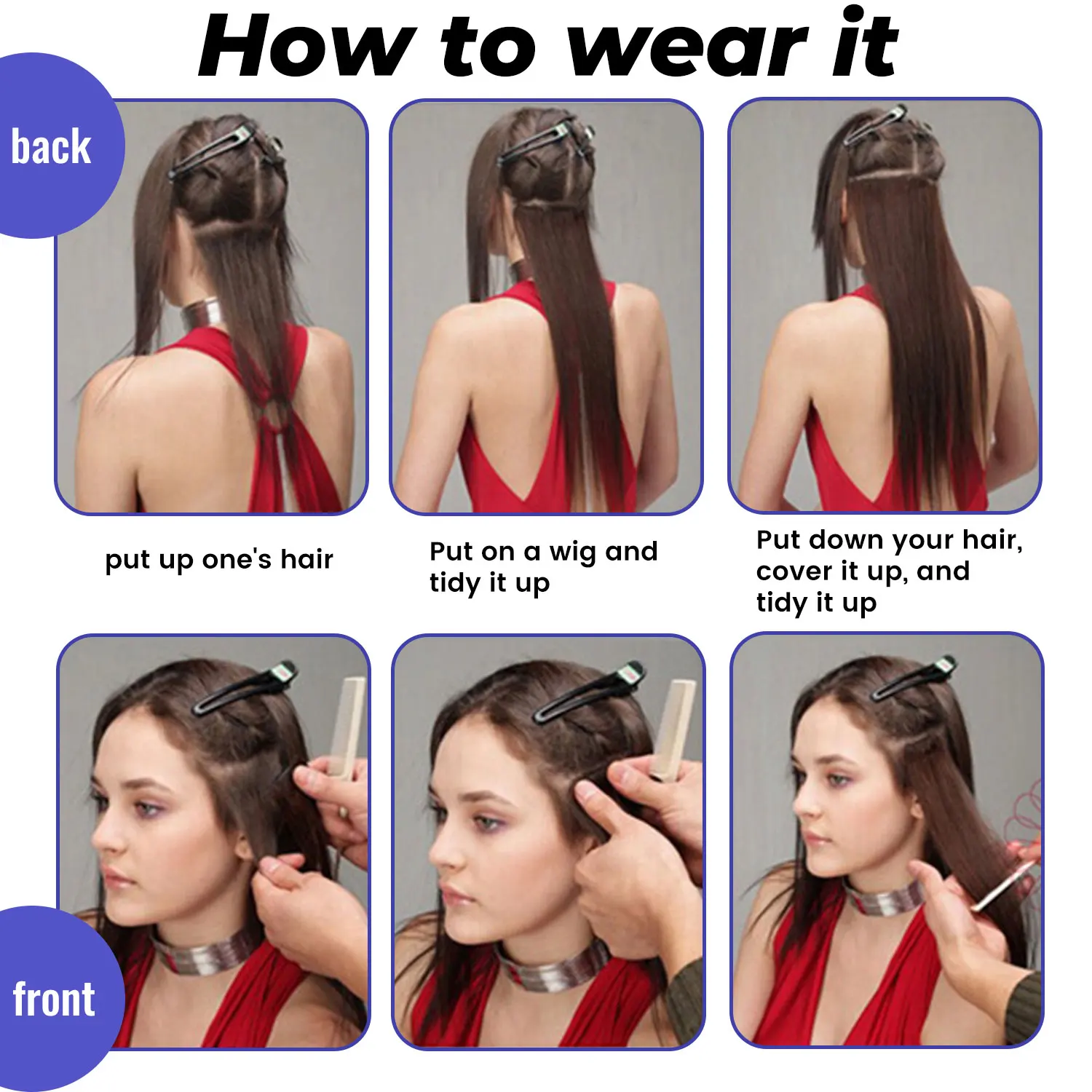 How to wear it

back

put up one's hair

Put on a wig and tidy it up

Put down your hair, cover it up, and tidy it up

front