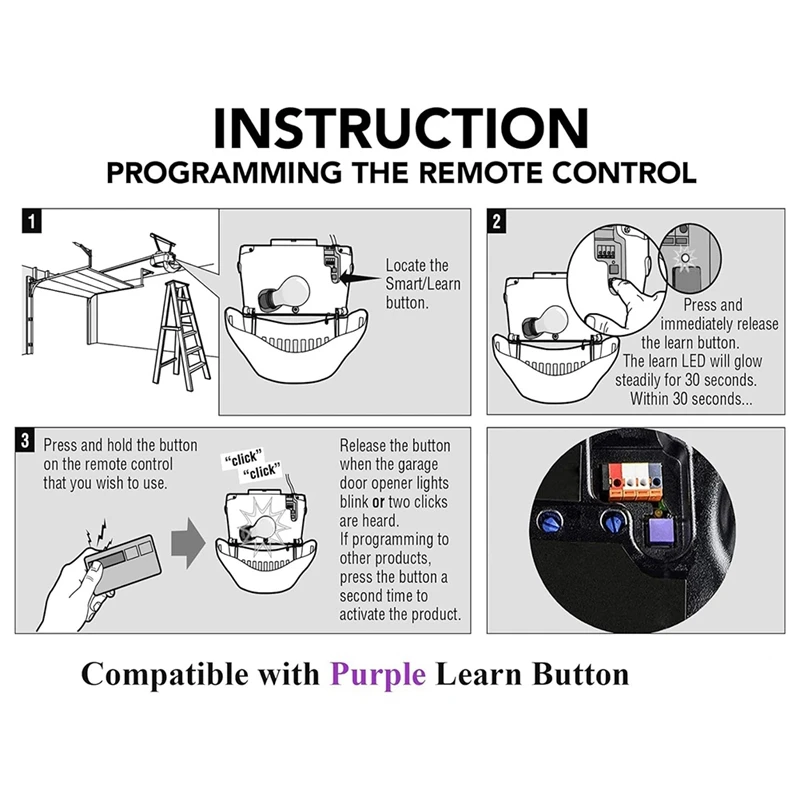 INSTRUCTION
PROGRAMMING THE REMOTE CONTROL

1
Locate the Smart/Learn button.

2
Press and immediately release the learn button. The learn LED will glow steadily for 30 seconds. Within 30 seconds...

3
Press and hold the button on the remote control that you wish to use.

"click"
"click"

Release the button when the garage door opener lights blink or two clicks are heard. If programming to other products, press the button a second time to activate the product.

Compatible with Purple Learn Button