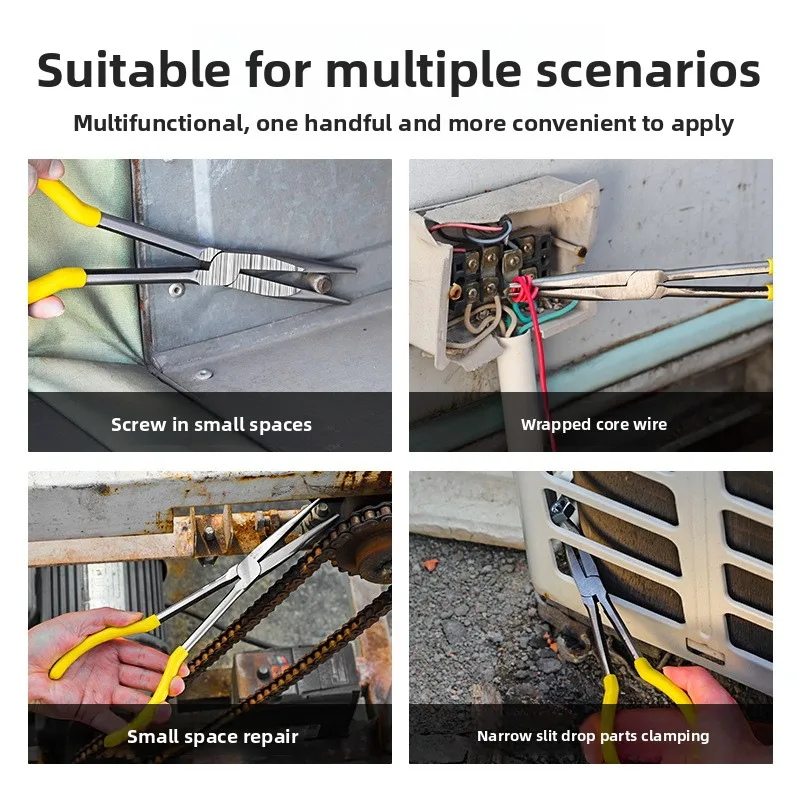 Suitable for multiple scenarios

Multifunctional, one handful and more convenient to apply

Screw in small spaces

Wrapped core wire

Small space repair

Narrow slit drop parts clamping