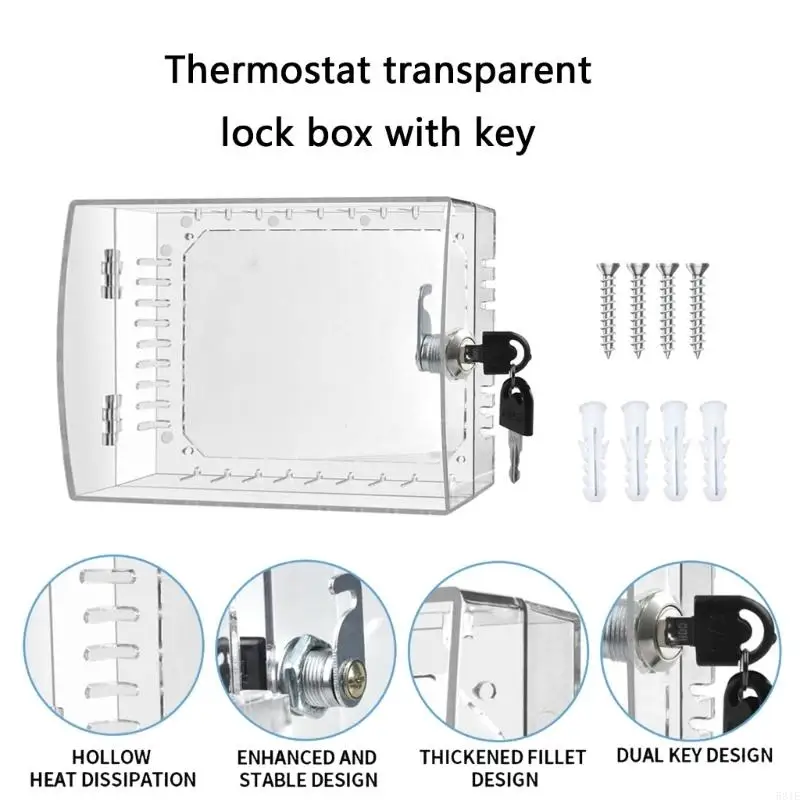 Thermostat transparent lock box with key

HOLLOW HEAT DISSIPATION

ENHANCED AND STABLE DESIGN

THICKENED FILLET DESIGN

DUAL KEY DESIGN