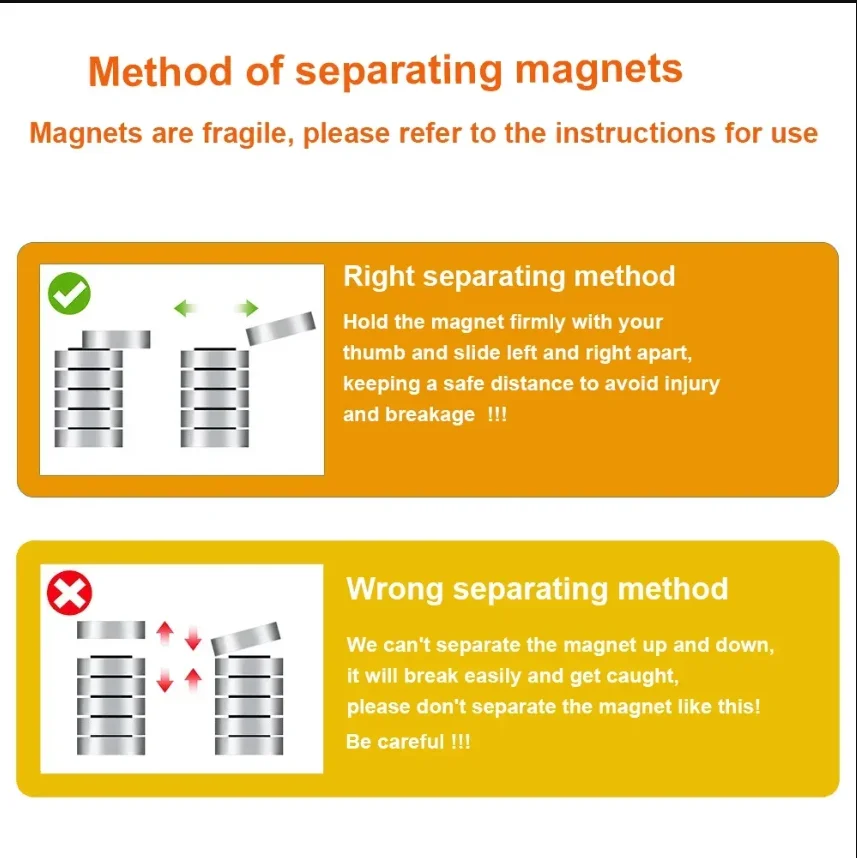 Method of separating magnets

Magnets are fragile, please refer to the instructions for use

Right separating method

Hold the magnet firmly with your thumb and slide left and right apart, keeping a safe distance to avoid injury and breakage !!!

Wrong separating method

We can't separate the magnet up and down, it will break easily and get caught, please don't separate the magnet like this!

Be careful !!!