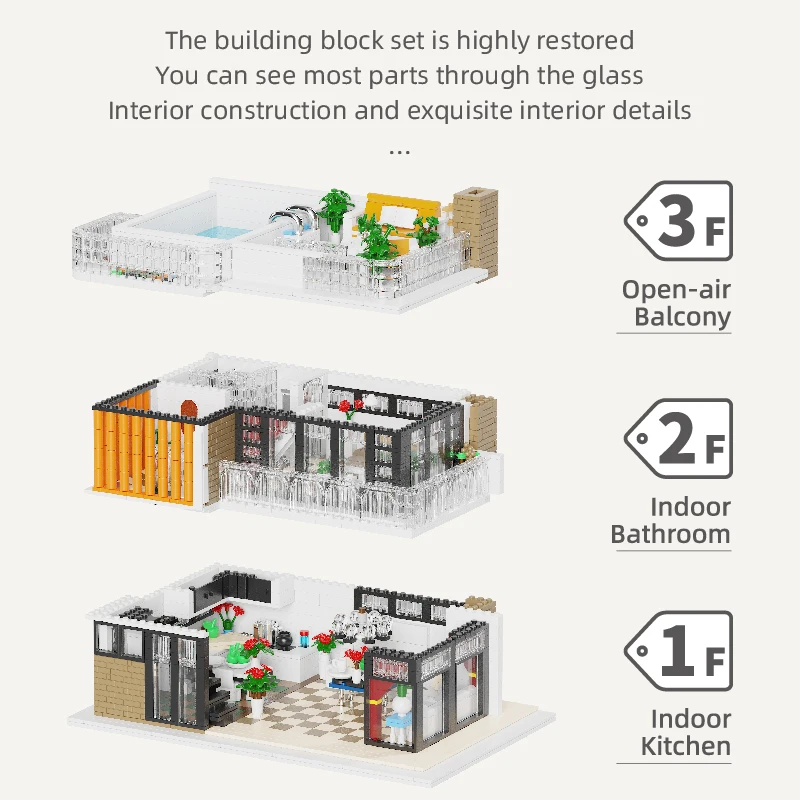 The building block set is highly restored
You can see most parts through the glass
Interior construction and exquisite interior details
...

3F
Open-air Balcony

2F
Indoor Bathroom

1F
Indoor Kitchen