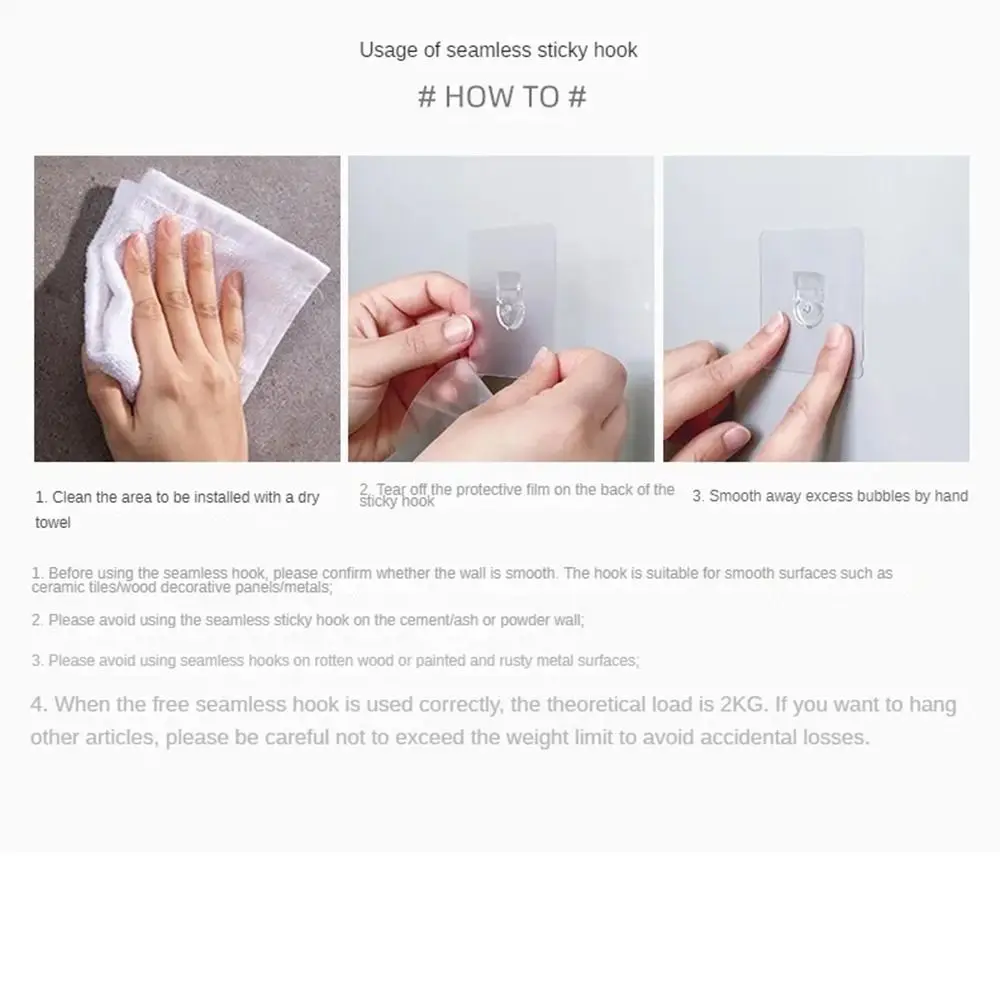 Usage of seamless sticky hook

# HOW TO #

1. Clean the area to be installed with a dry towel

2. Tear off the protective film on the back of the sticky hook

3. Smooth away excess bubbles by hand

1. Before using the seamless hook, please confirm whether the wall is smooth. The hook is suitable for smooth surfaces such as ceramic tiles/wood decorative panels/metals;

2. Please avoid using the seamless sticky hook on the cement/ash or powder wall;

3. Please avoid using seamless hooks on rotten wood or painted and rusty metal surfaces;

4. When the free seamless hook is used correctly, the theoretical load is 2KG. If you want to hang other articles, please be careful not to exceed the weight limit to avoid accidental losses.