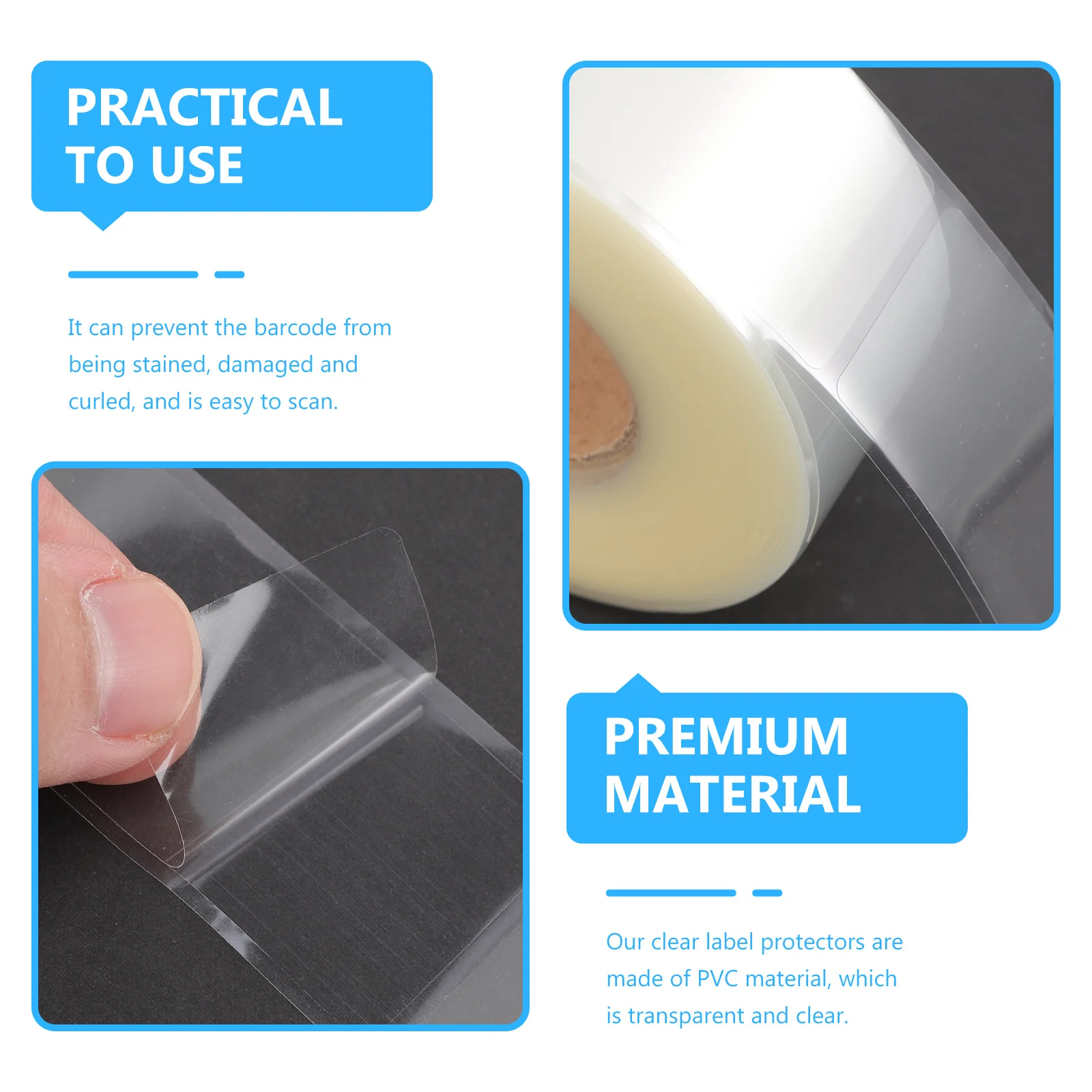 PRACTICAL TO USE

It can prevent the barcode from being stained, damaged and curled, and is easy to scan.

PREMIUM MATERIAL

Our clear label protectors are made of PVC material, which is transparent and clear.