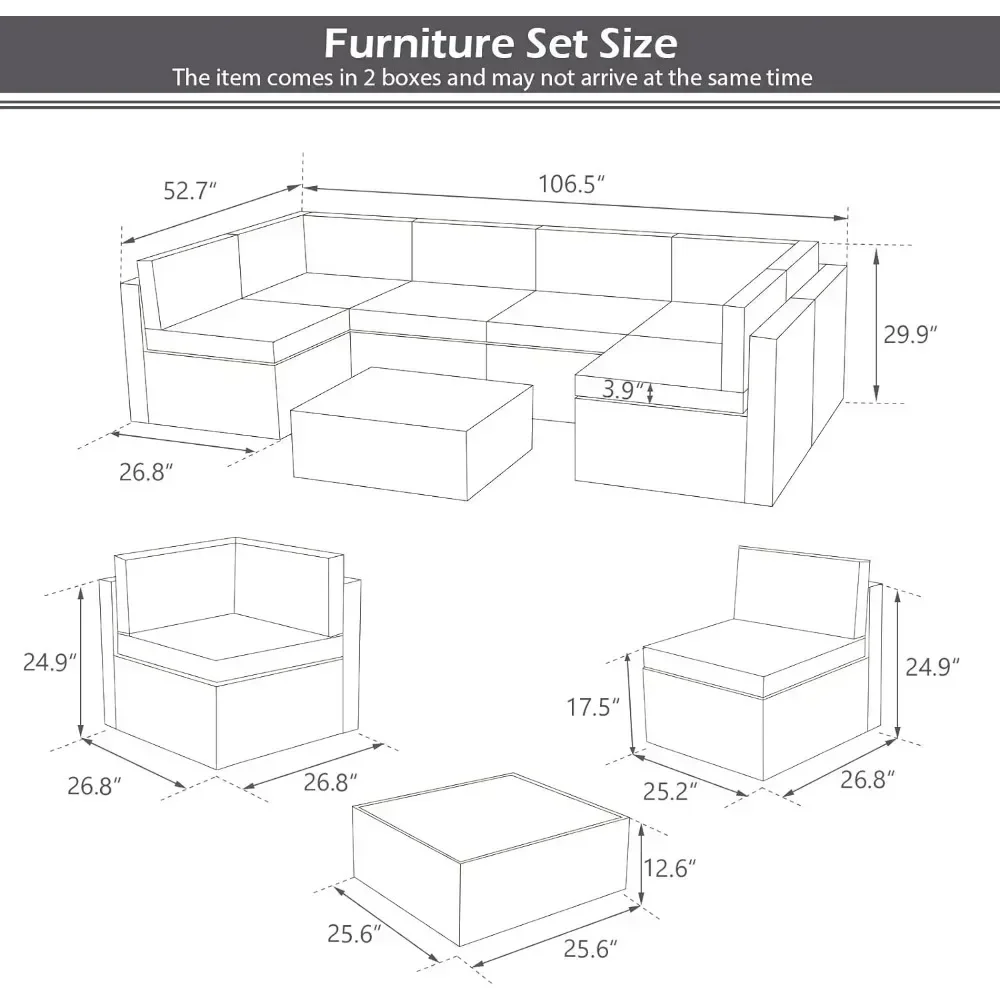 Furniture Set Size
The item comes in 2 boxes and may not arrive at the same time

52.7″
106.5″
29.9″
3.9″
26.8″

24.9″
26.8″
26.8″

17.5″
24.9″
25.2″
26.8″

12.6″
25.6″
25.6″