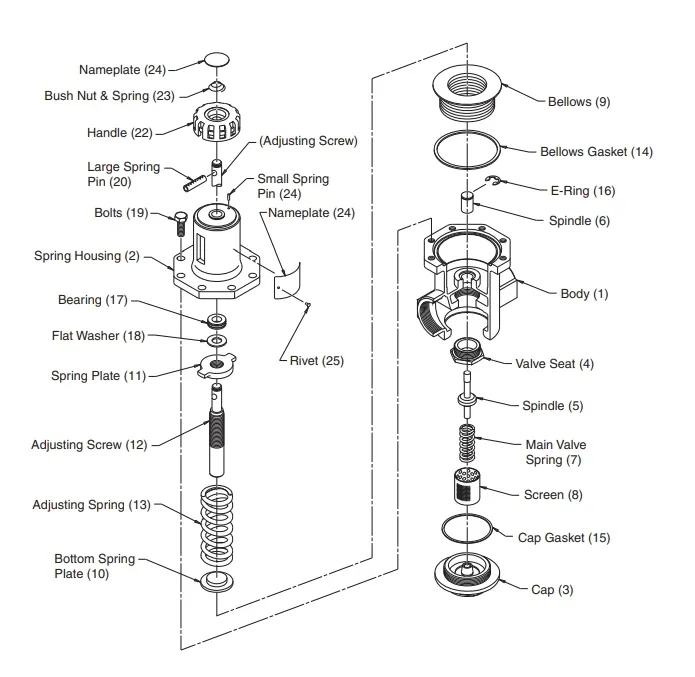 Nameplate (24)
Bush Nut & Spring (23)
Handle (22)
(Adjusting Screw)
Large Spring Pin (20)
Small Spring Pin (24)
Bolts (19)
Nameplate (24)
Spring Housing (2)
Bearing (17)
Flat Washer (18)
Rivet (25)
Spring Plate (11)
Adjusting Screw (12)
Adjusting Spring (13)
Bottom Spring Plate (10)
Bellows (9)
Bellows Gasket (14)
E-Ring (16)
Spindle (6)
Body (1)
Valve Seat (4)
Spindle (5)
Main Valve Spring (7)
Screen (8)
Cap Gasket (15)
Cap (3)