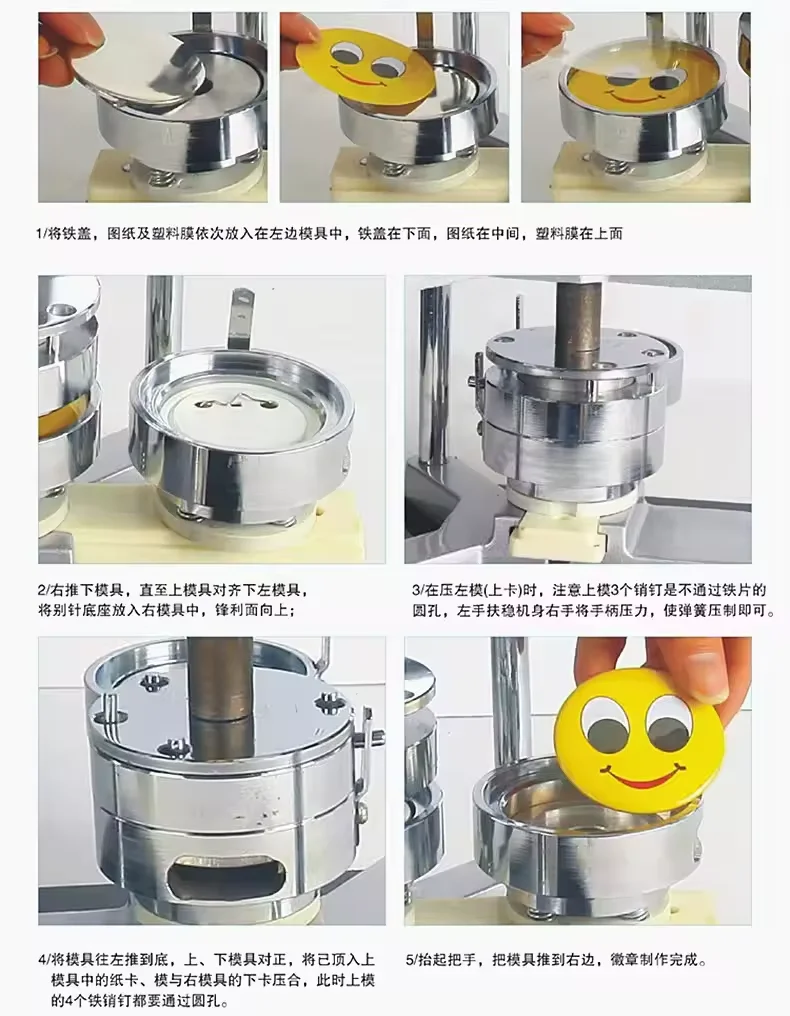 1/将铁盖，图纸及塑料膜依次放入在左边模具中，铁盖在下面，图纸在中间，塑料膜在上面

2/右推下模具，直至上模具对齐下左模具，将别针底座放入右模具中，锋利面向上；

3/在压左模(上卡)时，注意上模3个销钉是不通过铁片的圆孔，左手扶稳机身右手将手柄压力，使弹簧压制即可。

4/将模具往左推到底，上、下模具对正，将已顶入上模具中的纸卡、模与右模具的下卡压合，此时上模的4个铁销钉都要通过圆孔。

5/抬起把手，把模具推到右边，徽章制作完成。