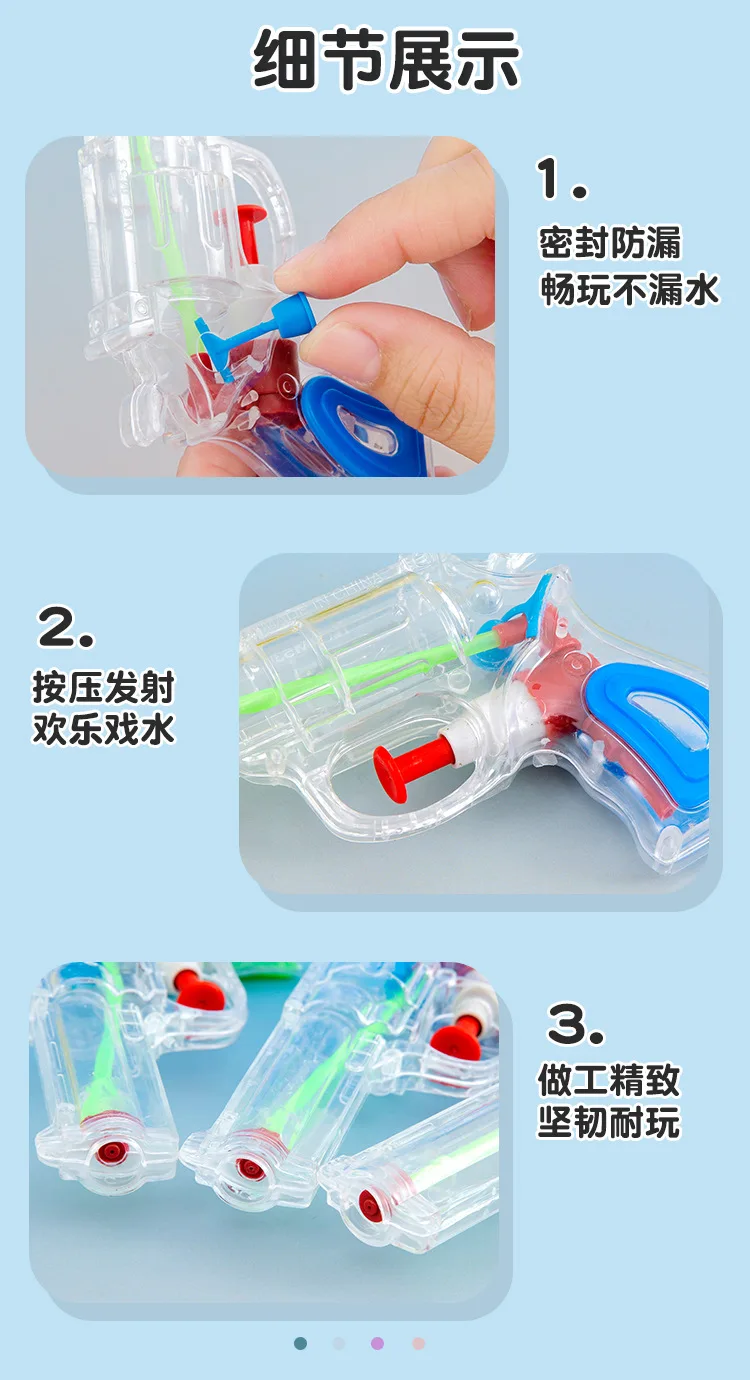 细节展示

1.
密封防漏
畅玩不漏水

2.
按压发射
欢乐戏水

3.
做工精致
坚韧耐玩