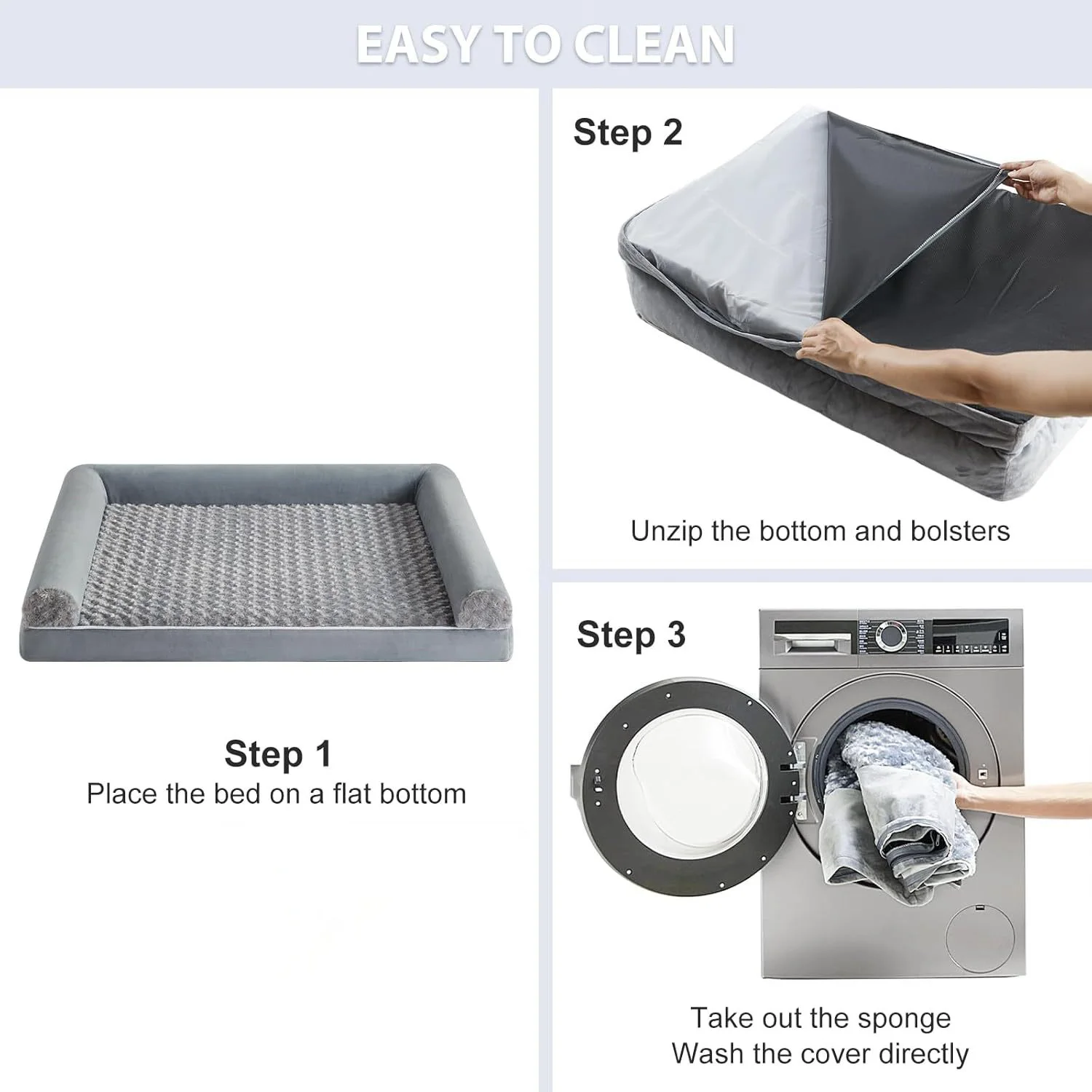 EASY TO CLEAN

Step 1
Place the bed on a flat bottom

Step 2

Unzip the bottom and bolsters

Step 3

Take out the sponge
Wash the cover directly