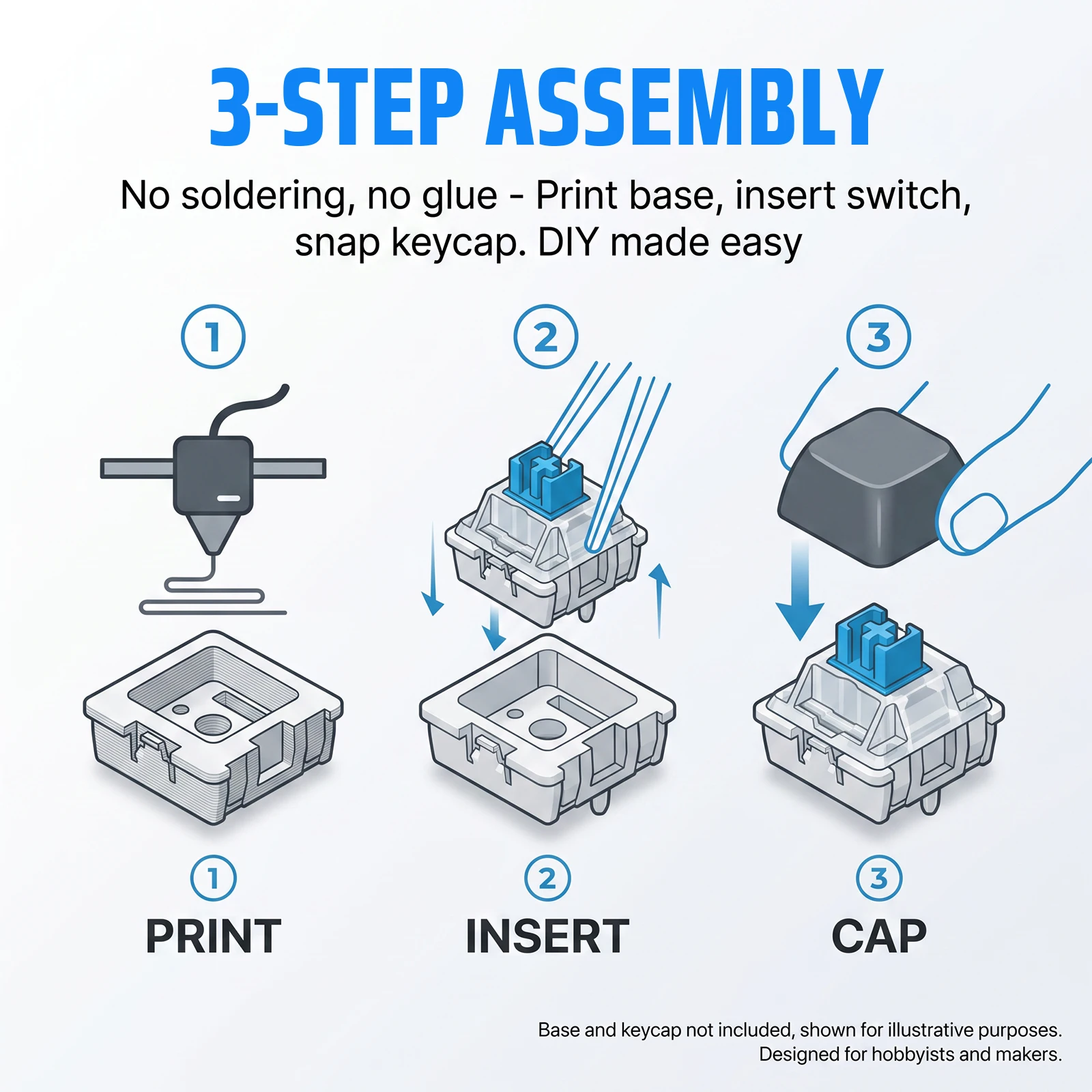 3-STEP ASSEMBLY

No soldering, no glue - Print base, insert switch, snap keycap. DIY made easy

1

2

3

1
PRINT

2
INSERT

3
CAP

Base and keycap not included, shown for illustrative purposes.
Designed for hobbyists and makers.