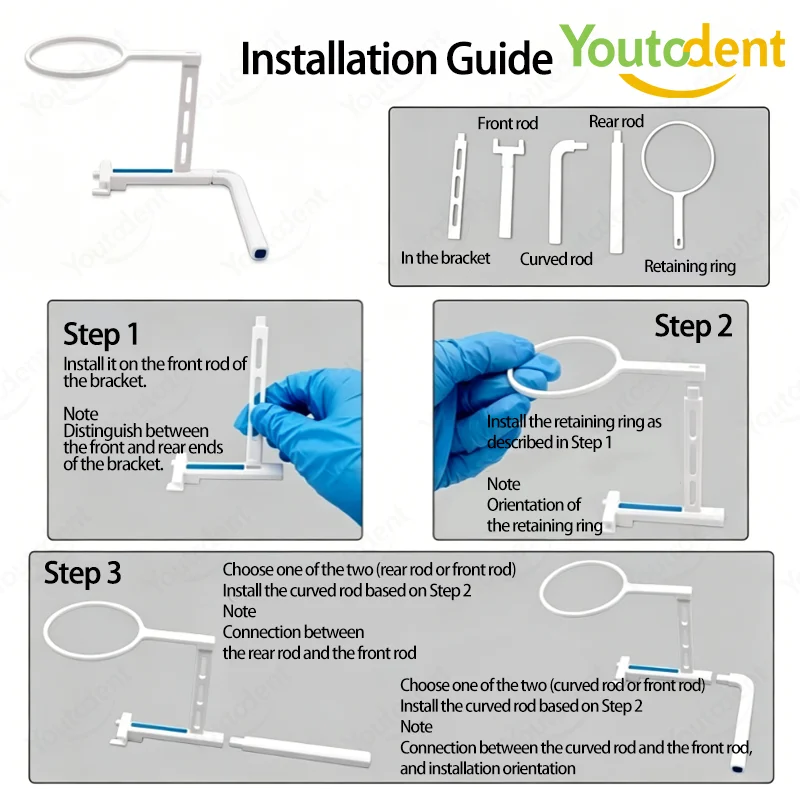 Installation Guide Youtodent

Front rod
Rear rod
In the bracket
Curved rod
Retaining ring

Step 1
Install it on the front rod of the bracket.

Note
Distinguish between the front and rear ends of the bracket.

Step 2
Install the retaining ring as described in Step 1

Note
Orientation of the retaining ring

Step 3
Choose one of the two (rear rod or front rod)
Install the curved rod based on Step 2
Note
Connection between the rear rod and the front rod

Choose one of the two (curved rod or front rod)
Install the curved rod based on Step 2
Note
Connection between the curved rod and the front rod, and installation orientation