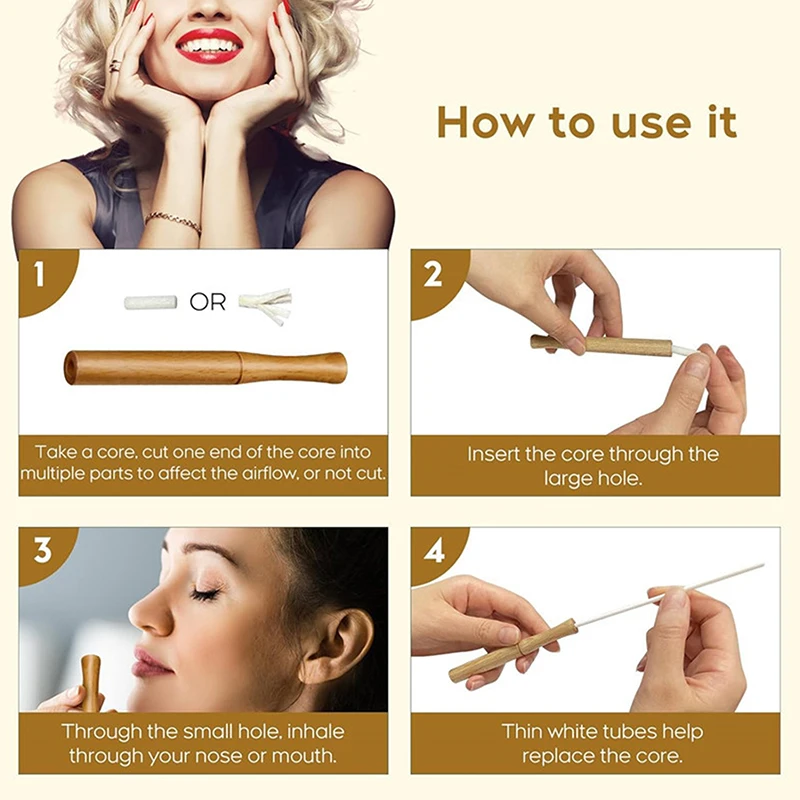 How to use it

1

OR

Take a core, cut one end of the core into multiple parts to affect the airflow, or not cut.

2

Insert the core through the large hole.

3

Through the small hole, inhale through your nose or mouth.

4

Thin white tubes help replace the core.