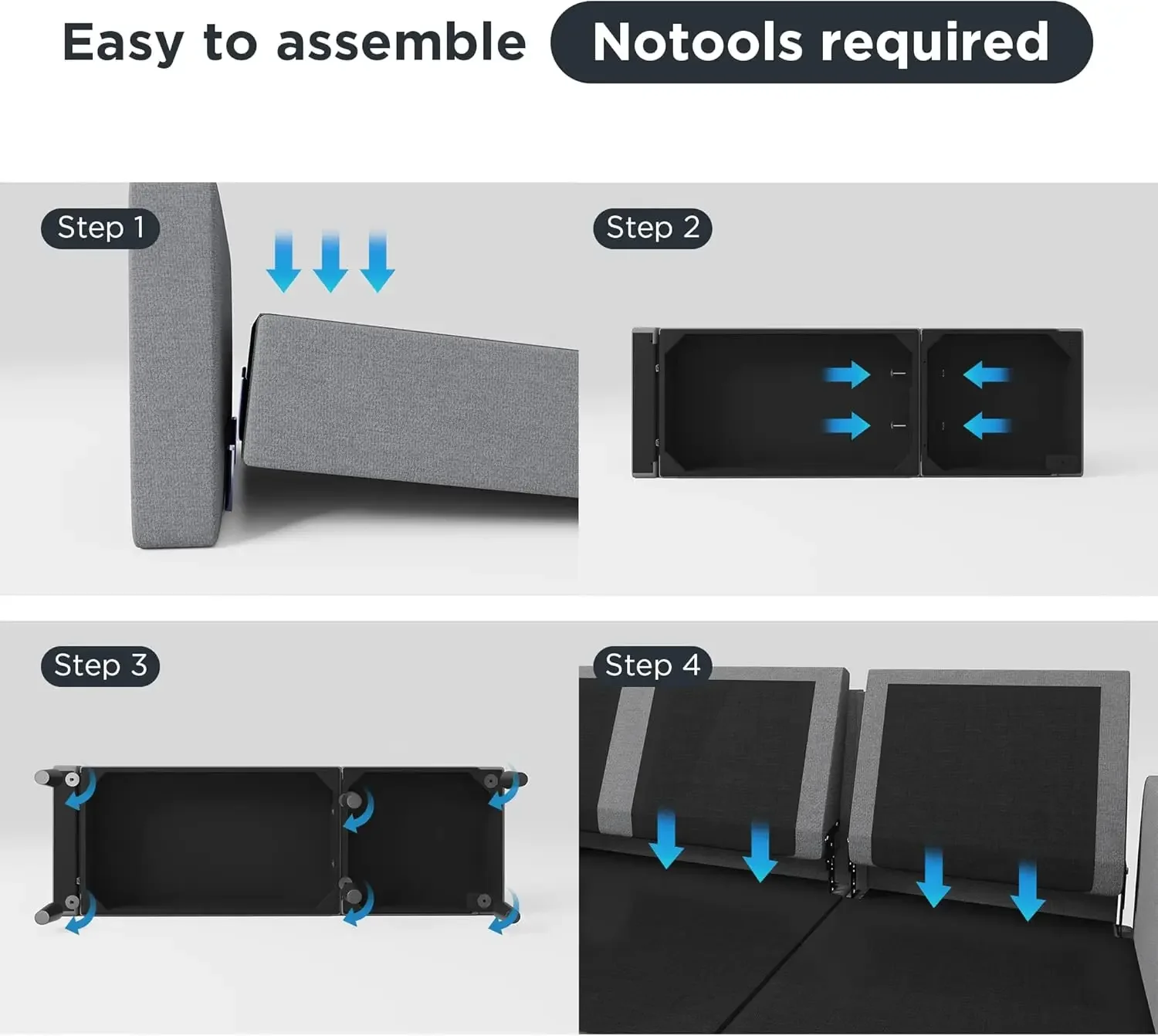 Easy to assemble Notools required

Step 1

Step 2

Step 3

Step 4