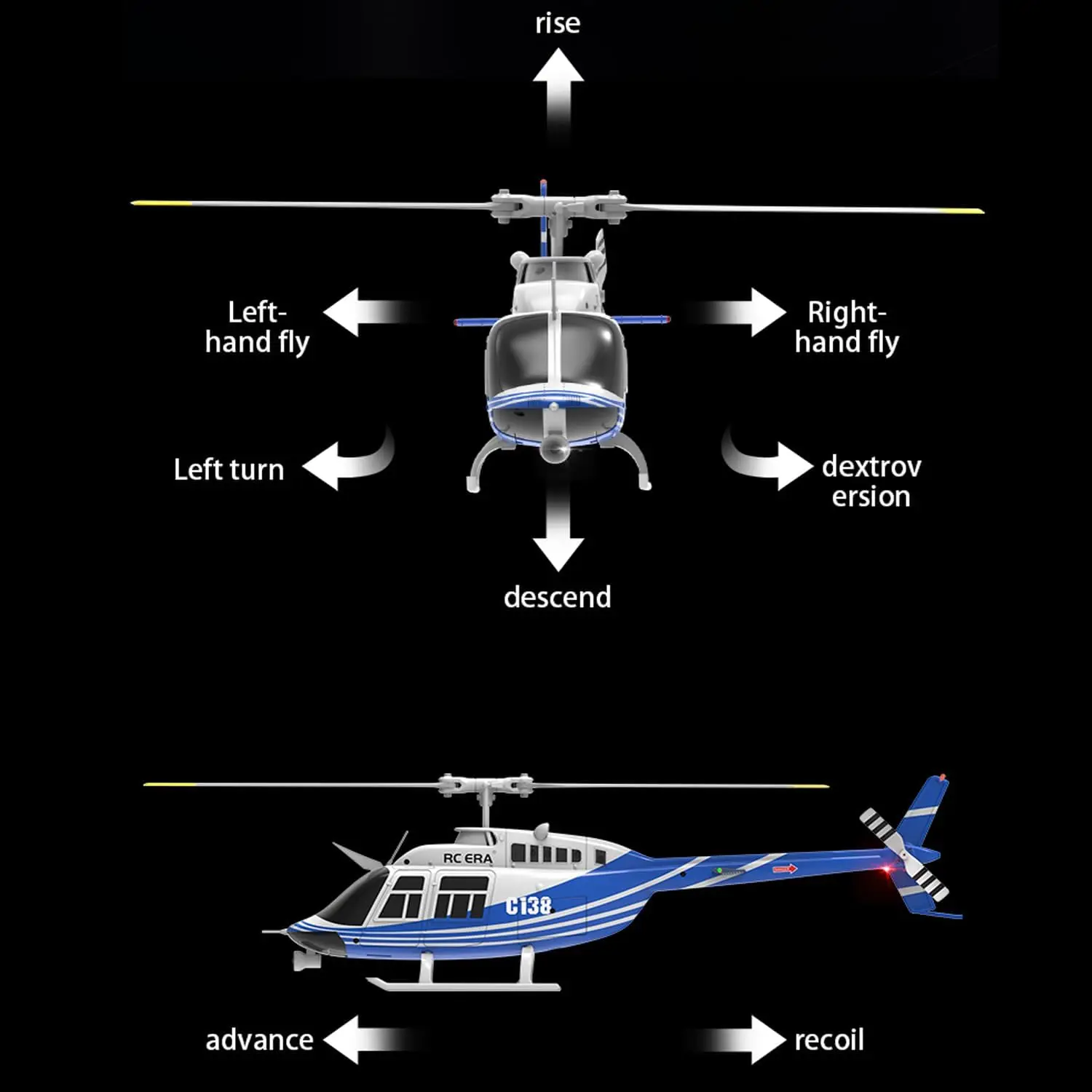 rise

Left-hand fly

Right-hand fly

Left turn

dextrov ersion

descend

RC ERA

C138

advance

recoil