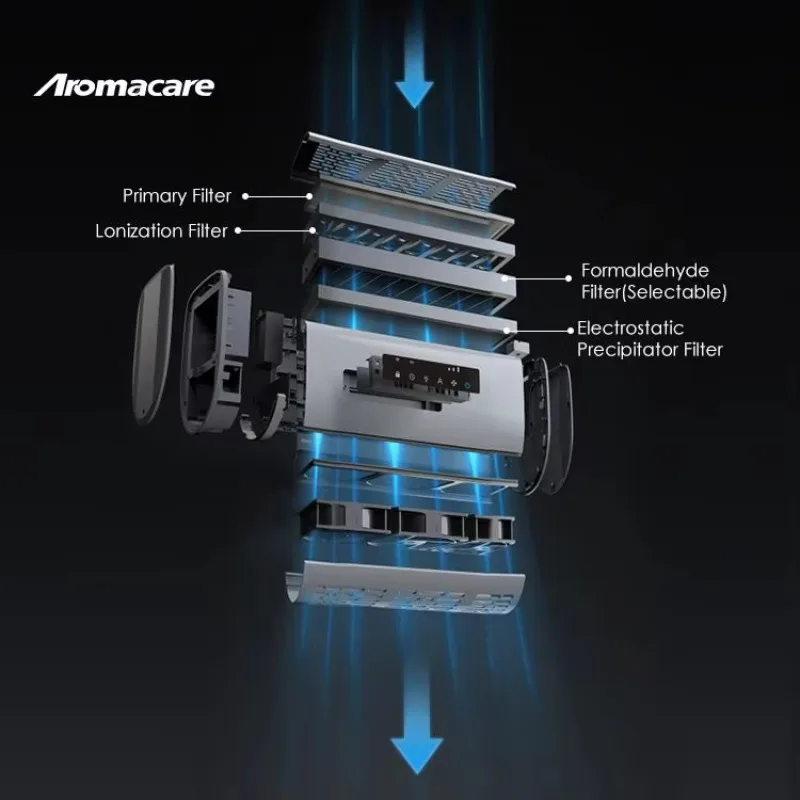 Aromacare

Primary Filter

Lonization Filter

Formaldehyde Filter(Selectable)

Electrostatic Precipitator Filter