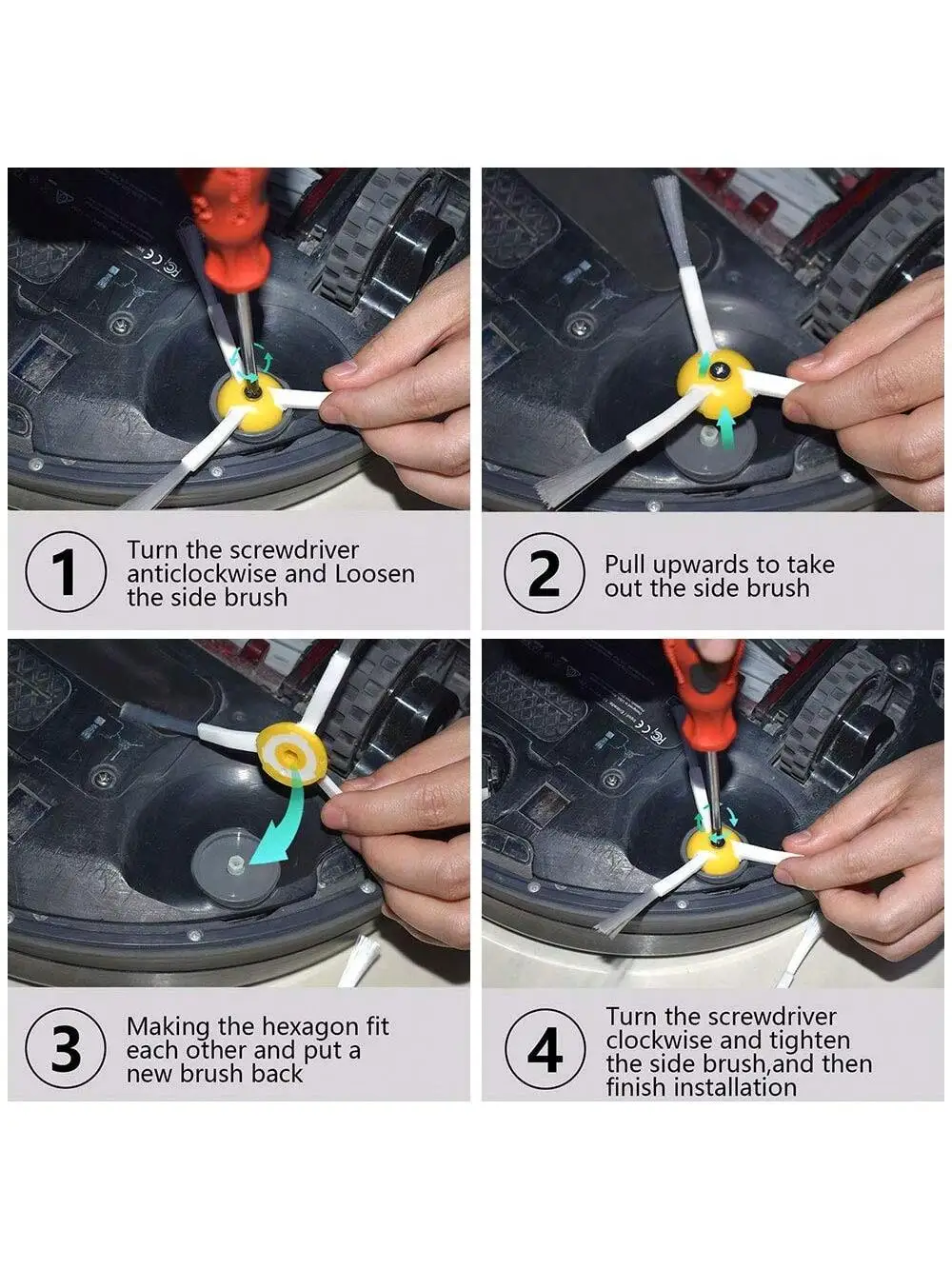 1
Turn the screwdriver anticlockwise and Loosen the side brush

2
Pull upwards to take out the side brush

3
Making the hexagon fit each other and put a new brush back

4
Turn the screwdriver clockwise and tighten the side brush,and then finish installation