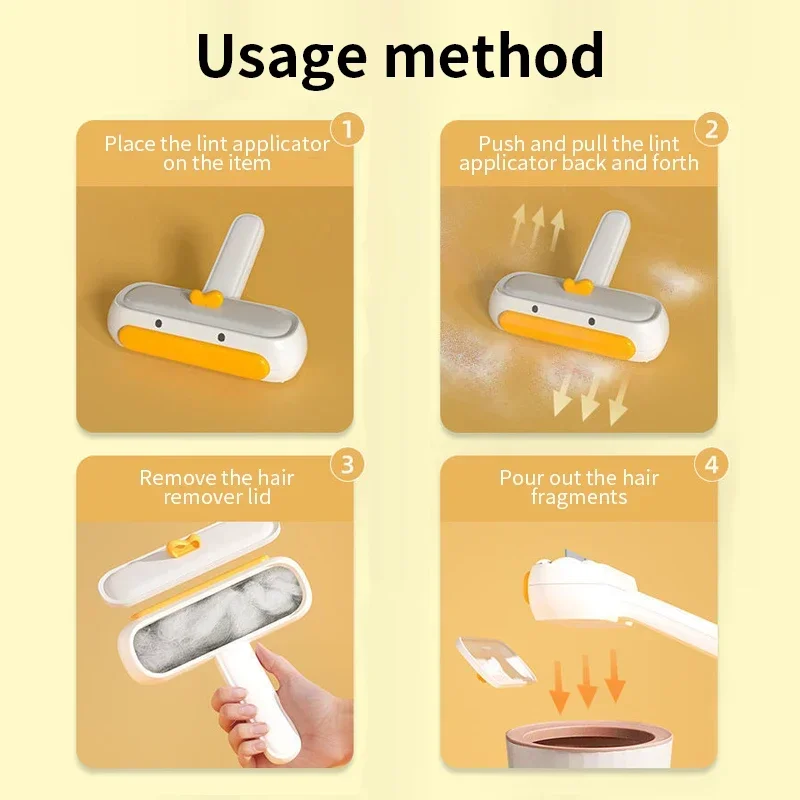 Usage method

1
Place the lint applicator on the item

2
Push and pull the lint applicator back and forth

3
Remove the hair remover lid

4
Pour out the hair fragments