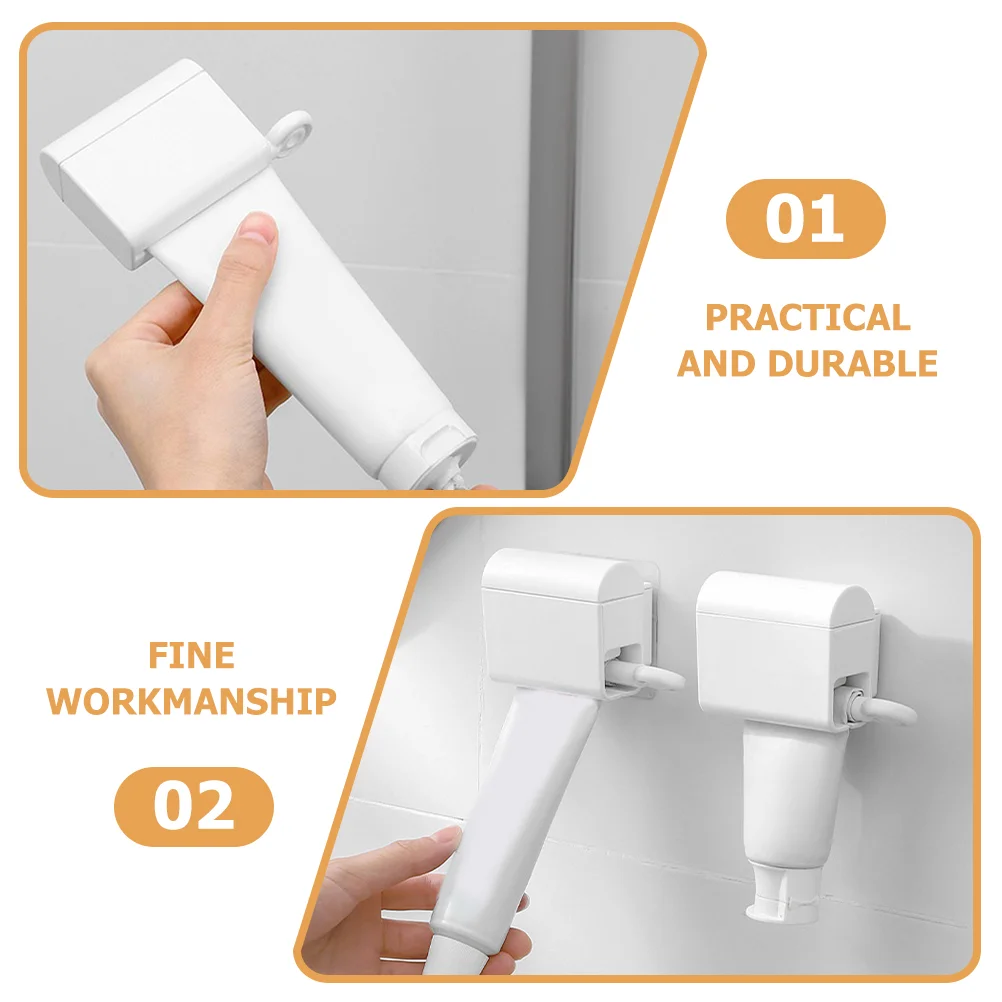 01

PRACTICAL AND DURABLE

FINE WORKMANSHIP

02