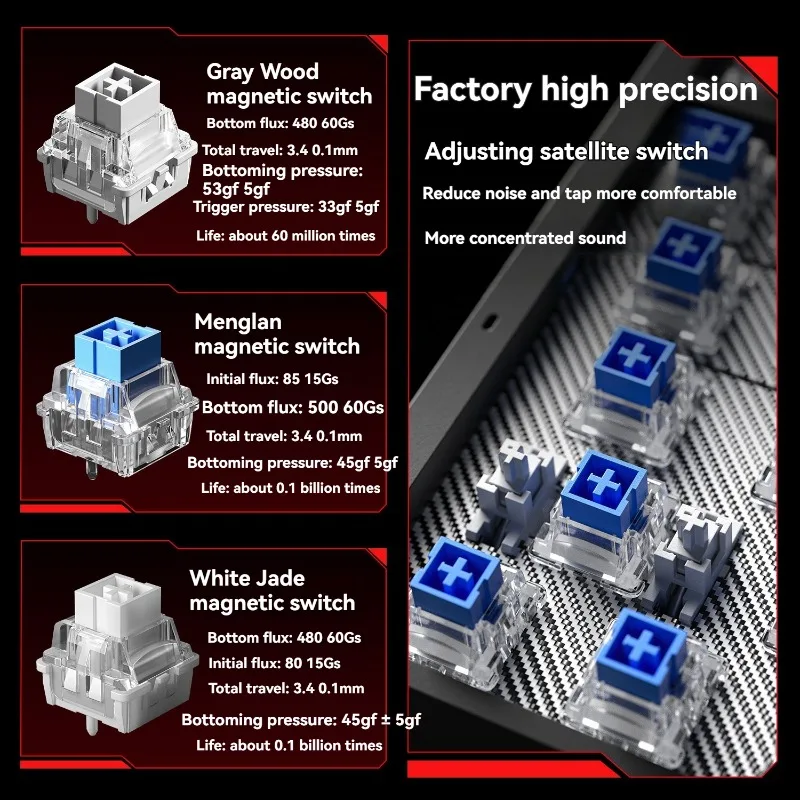 Gray Wood magnetic switch

Bottom flux: 480 60Gs

Total travel: 3.4 0.1mm

Bottoming pressure: 53gf 5gf

Trigger pressure: 33gf 5gf

Life: about 60 million times

Menglan magnetic switch

Initial flux: 85 15Gs

Bottom flux: 500 60Gs

Total travel: 3.4 0.1mm

Bottoming pressure: 45gf 5gf

Life: about 0.1 billion times

White Jade magnetic switch

Bottom flux: 480 60Gs

Initial flux: 80 15Gs

Total travel: 3.4 0.1mm

Bottoming pressure: 45gf ± 5gf

Life: about 0.1 billion times

Factory high precision

Adjusting satellite switch

Reduce noise and tap more comfortable

More concentrated sound