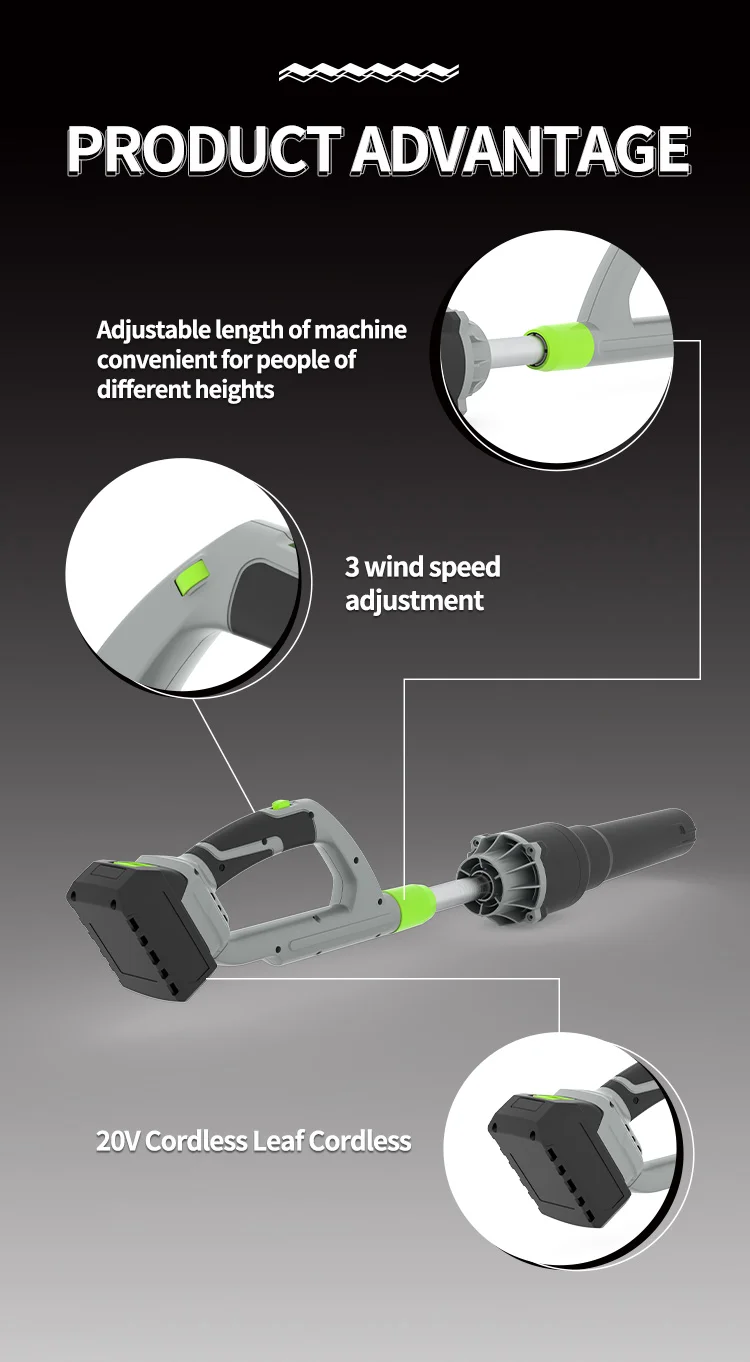 PRODUCT ADVANTAGE

Adjustable length of machine convenient for people of different heights

3 wind speed adjustment

20V Cordless Leaf Cordless