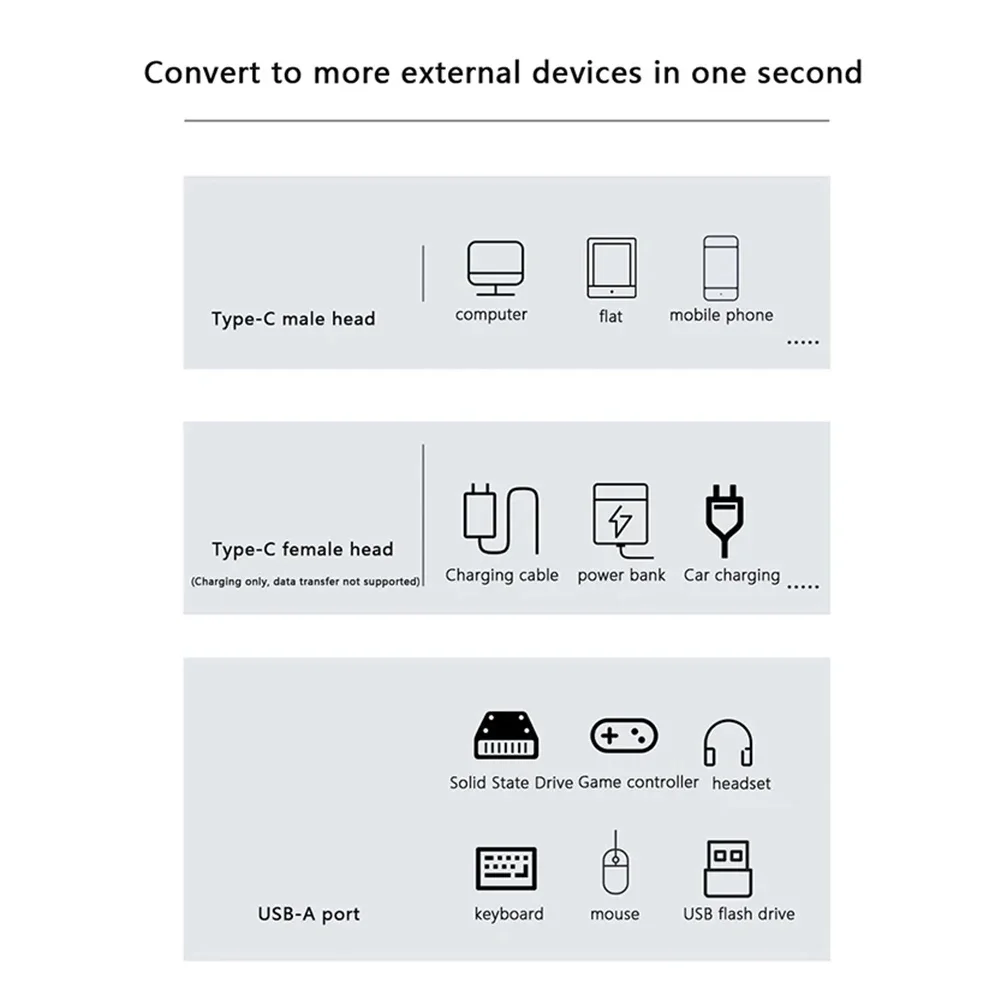 Convert to more external devices in one second

Type-C male head

computer

flat

mobile phone

.....

Type-C female head

(Charging only, data transfer not supported)

Charging cable

power bank

Car charging

.....

Solid State Drive

Game controller

headset

USB-A port

keyboard

mouse

USB flash drive