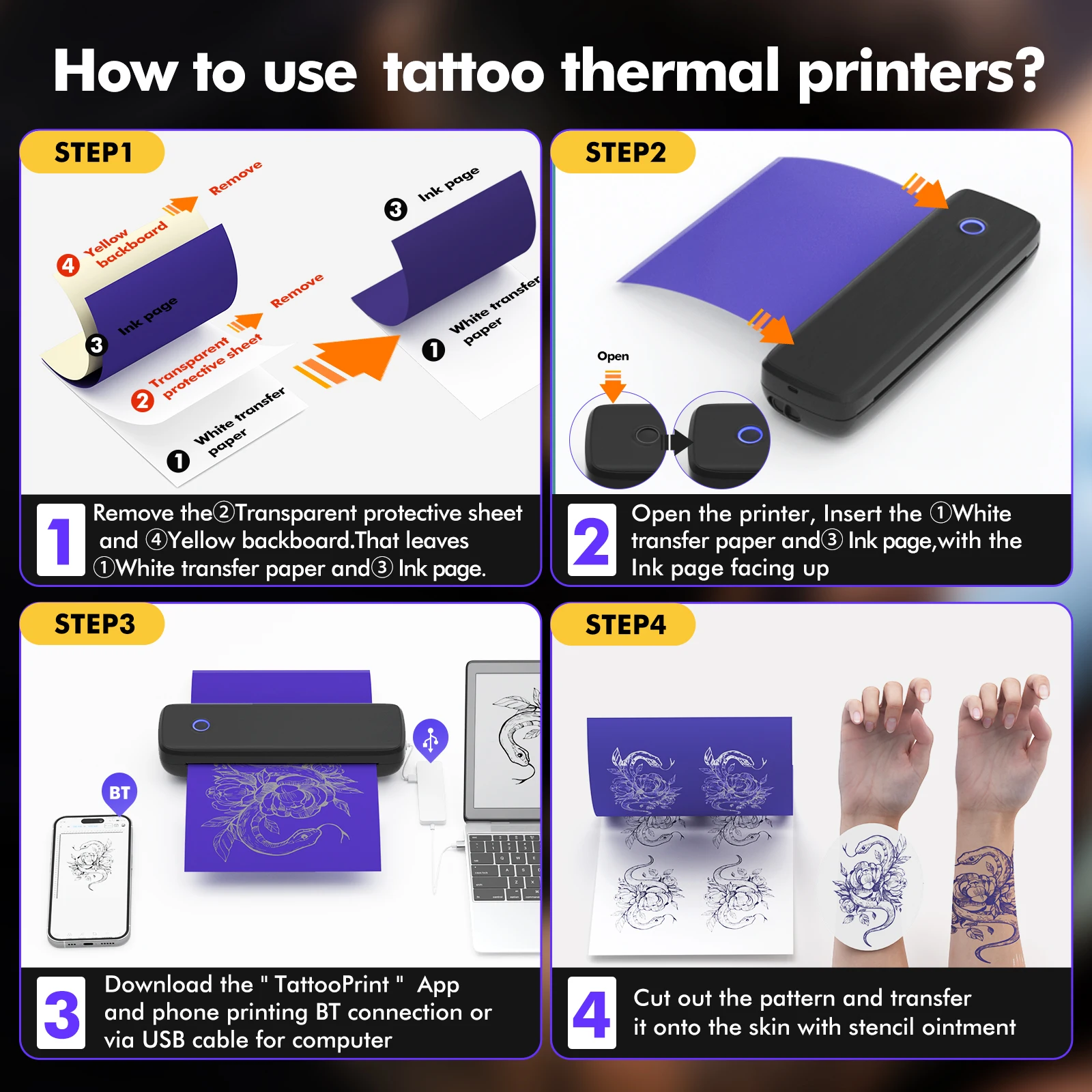 How to use tattoo thermal printers?

STEP1

Remove

4 Yellow backboard

3 Ink page

Remove

2 Transparent protective sheet

1 White transfer paper

3 Ink page

1 White transfer paper

1 Remove the②Transparent protective sheet and ④Yellow backboard.That leaves ①White transfer paper and③ Ink page.

STEP2

Open

2 Open the printer, Insert the ①White transfer paper and③ Ink page,with the Ink page facing up

STEP3

BT

3 Download the " TattooPrint " App and phone printing BT connection or via USB cable for computer

STEP4

4 Cut out the pattern and transfer it onto the skin with stencil ointment