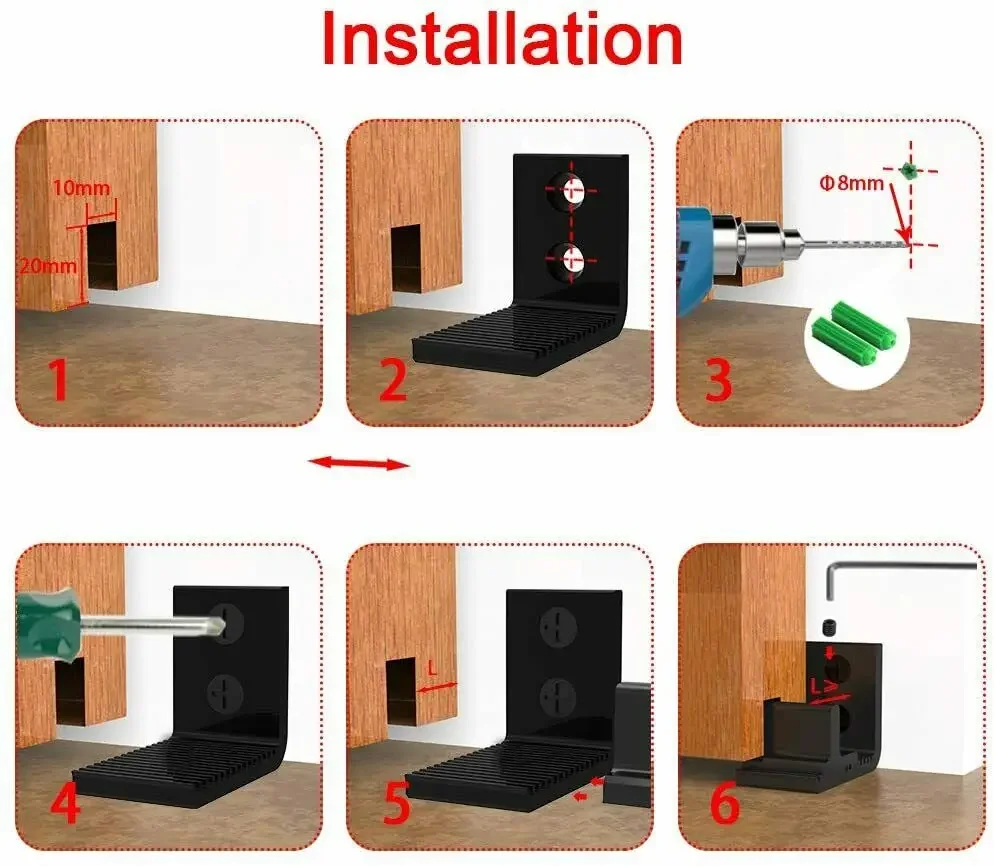 Installation

10mm
20mm
1

2

Φ8mm
3

4

L
5

L
6