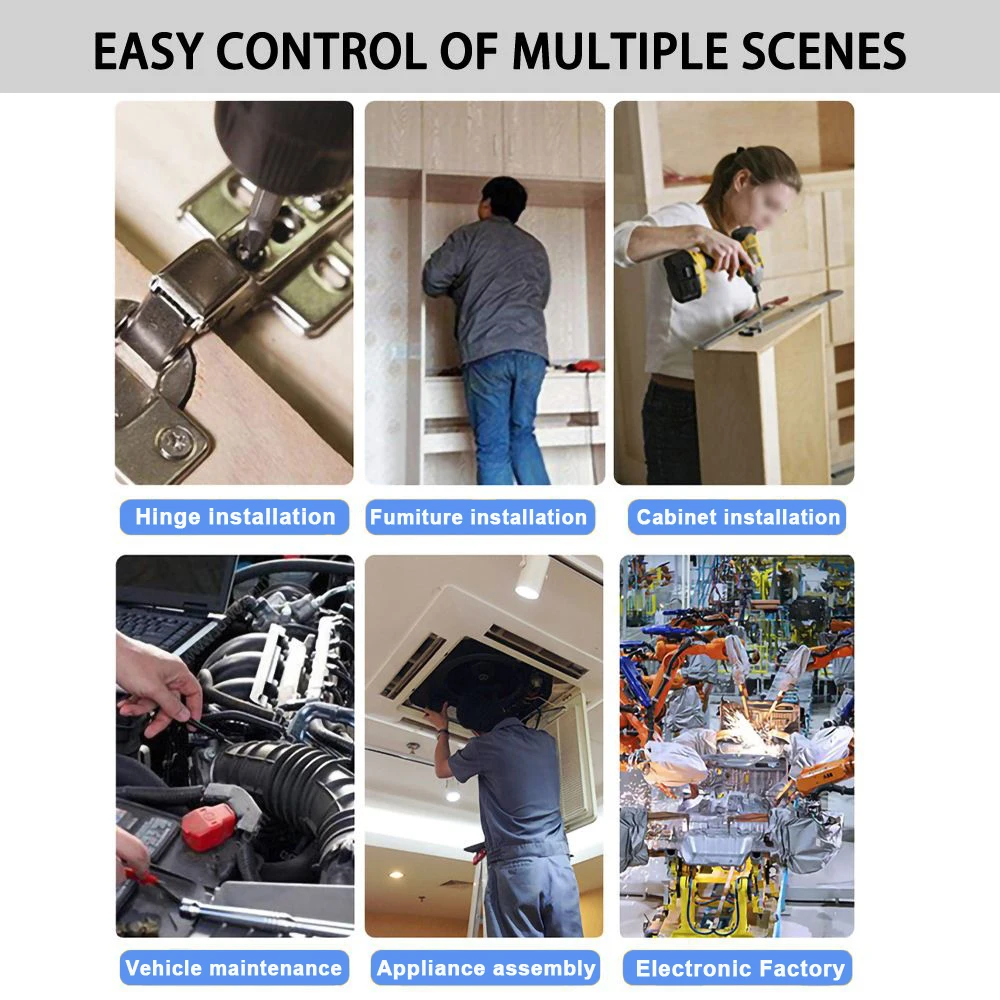 EASY CONTROL OF MULTIPLE SCENES

Hinge installation

Fumiture installation

Cabinet installation

Vehicle maintenance

Appliance assembly

Electronic Factory