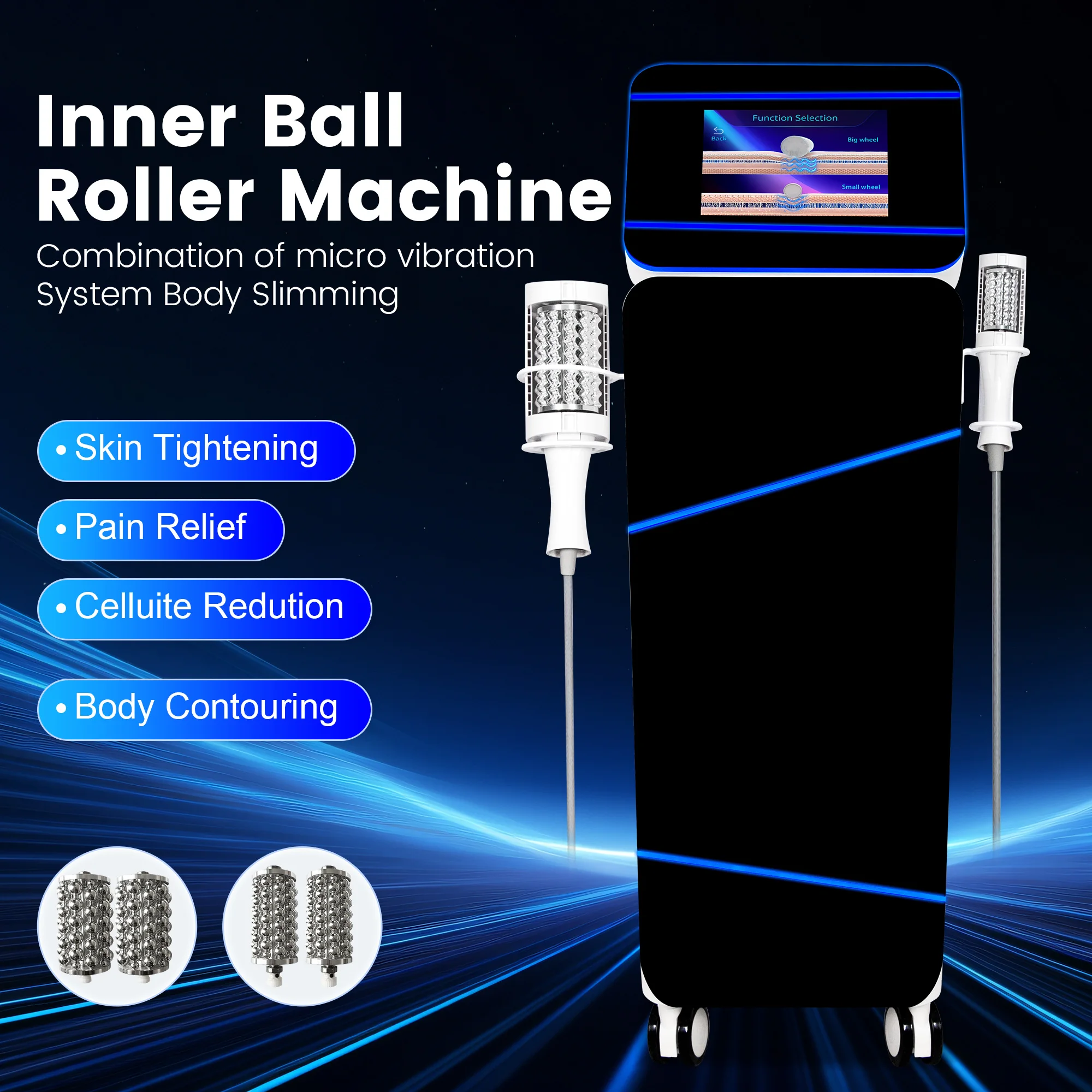 Inner Ball Roller Machine

Combination of micro vibration System Body Slimming

• Skin Tightening

• Pain Relief

• Celluite Redution

• Body Contouring

Function Selection

Back

Big wheel

Small wheel