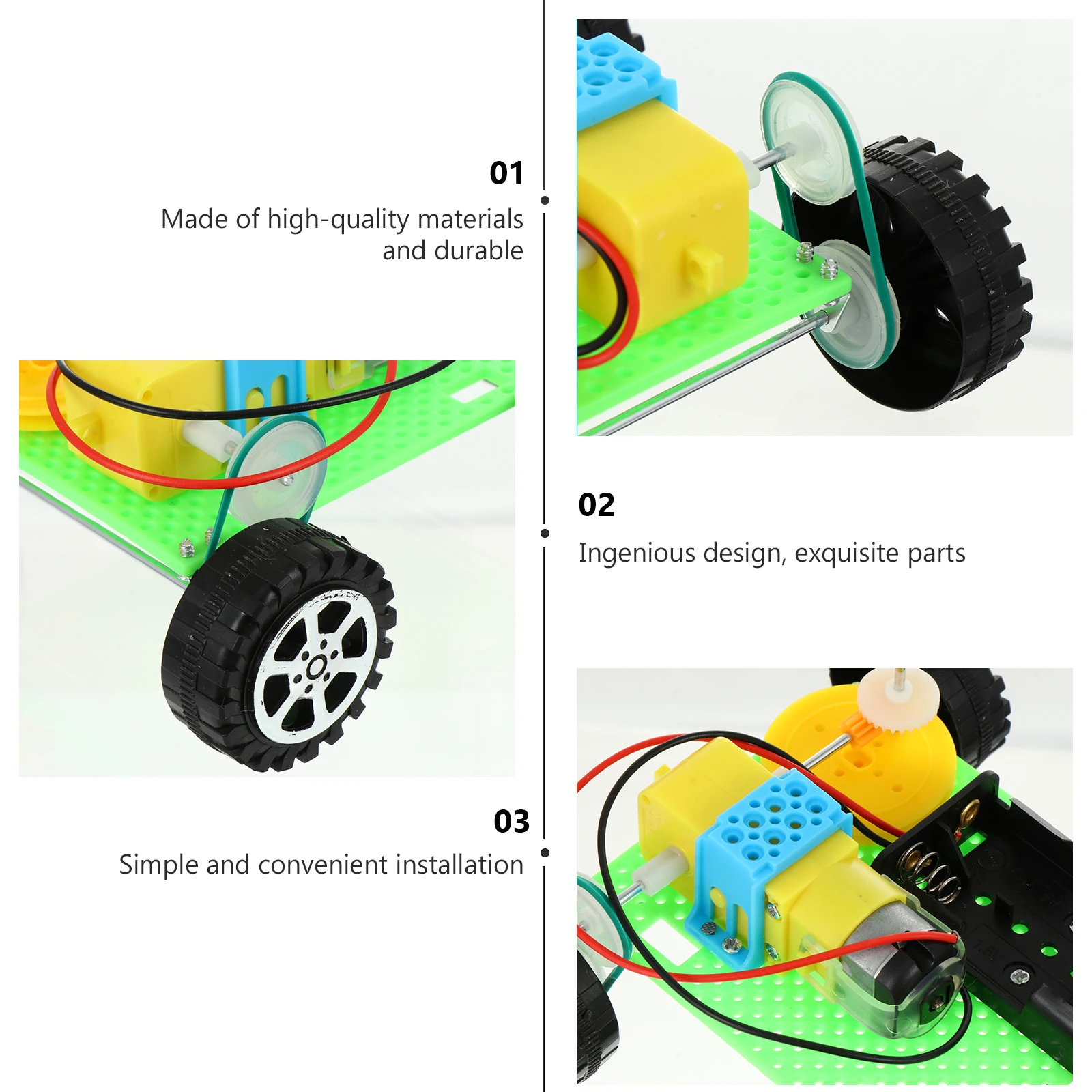 01
Made of high-quality materials and durable

02
Ingenious design, exquisite parts

03
Simple and convenient installation