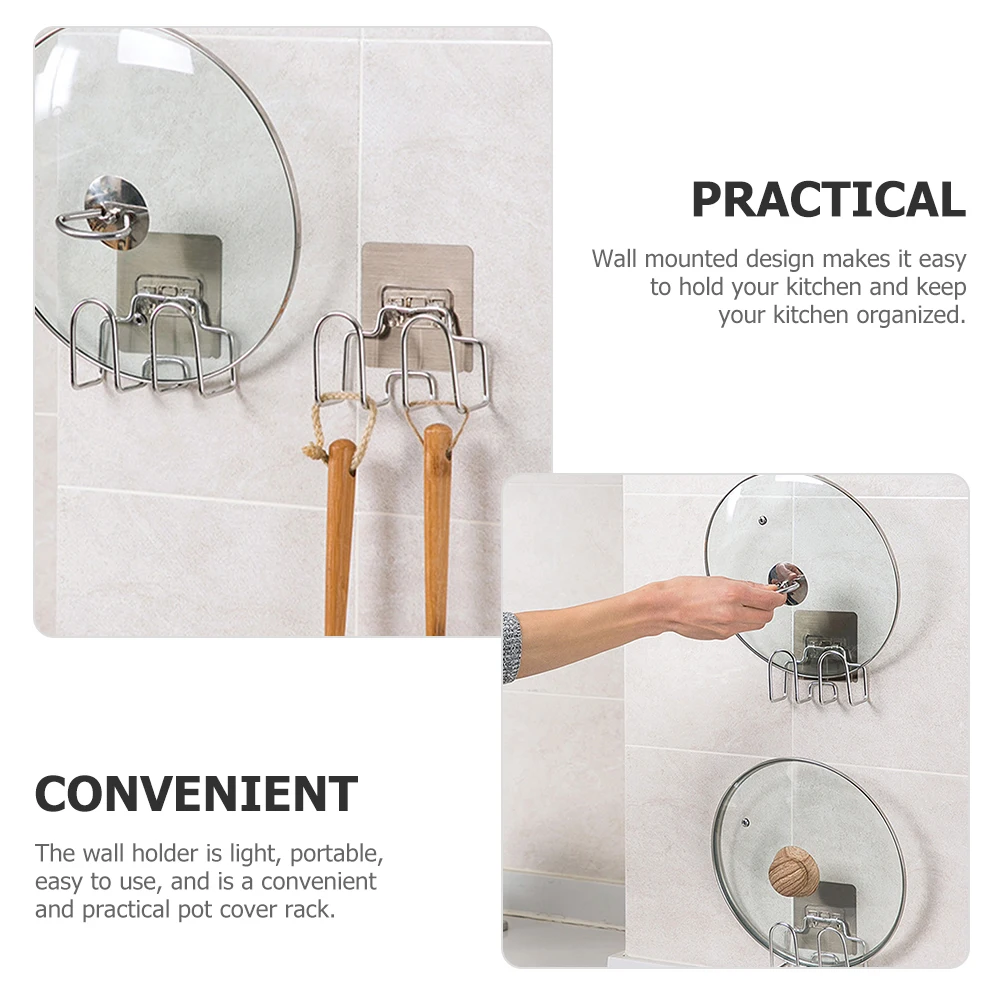 PRACTICAL

Wall mounted design makes it easy to hold your kitchen and keep your kitchen organized.

CONVENIENT

The wall holder is light, portable, easy to use, and is a convenient and practical pot cover rack.