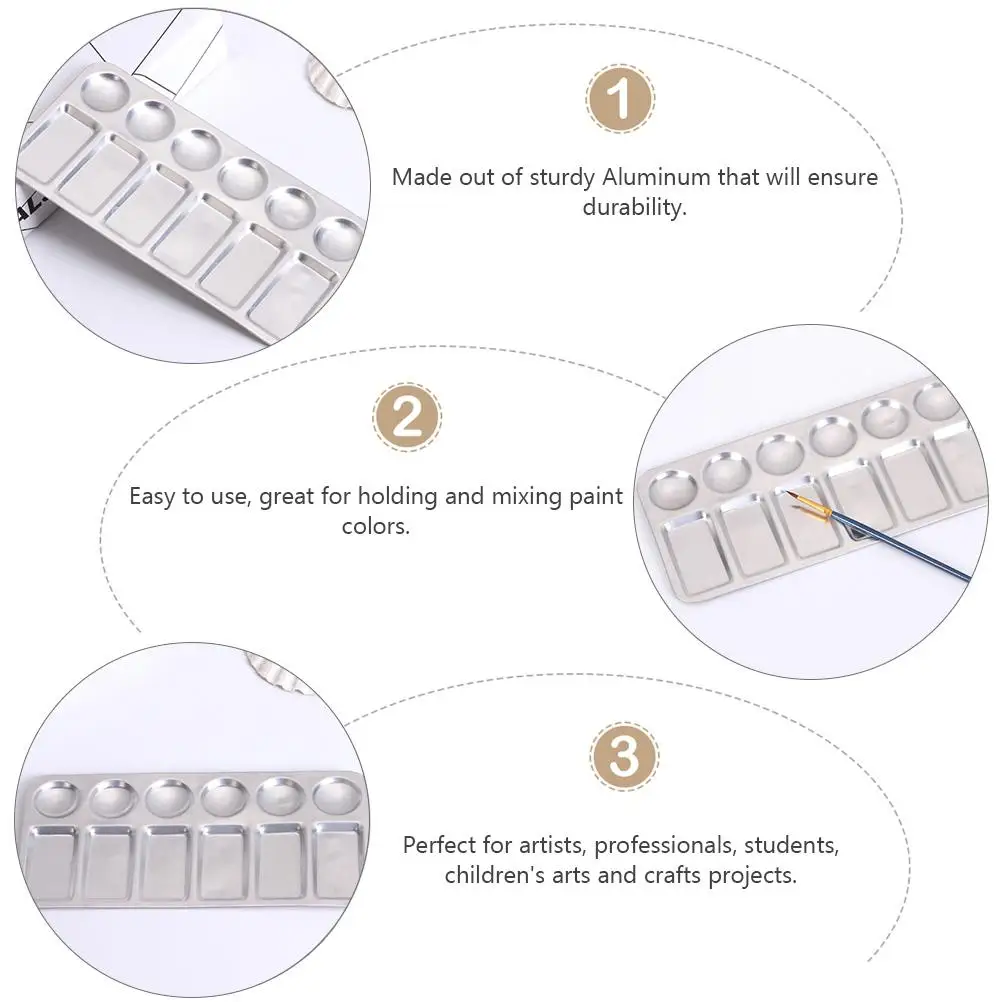 1

Made out of sturdy Aluminum that will ensure durability.

2

Easy to use, great for holding and mixing paint colors.

3

Perfect for artists, professionals, students, children's arts and crafts projects.