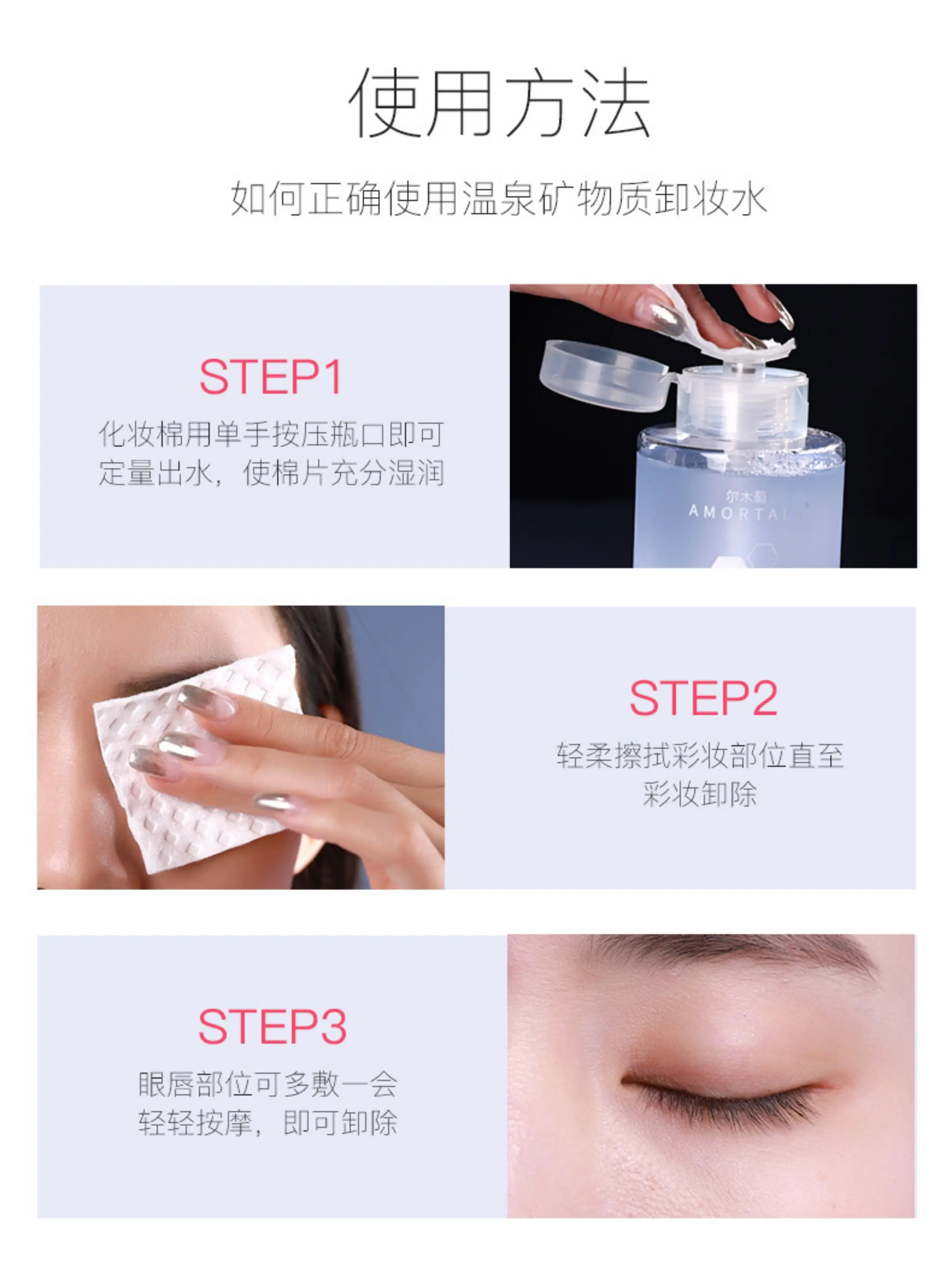 使用方法

如何正确使用温泉矿物质卸妆水

STEP1

化妆棉用单手按压瓶口即可定量出水，使棉片充分湿润

尔木萄

AMORTAL

STEP2

轻柔擦拭彩妆部位直至彩妆卸除

STEP3

眼唇部位可多敷一会轻轻按摩，即可卸除