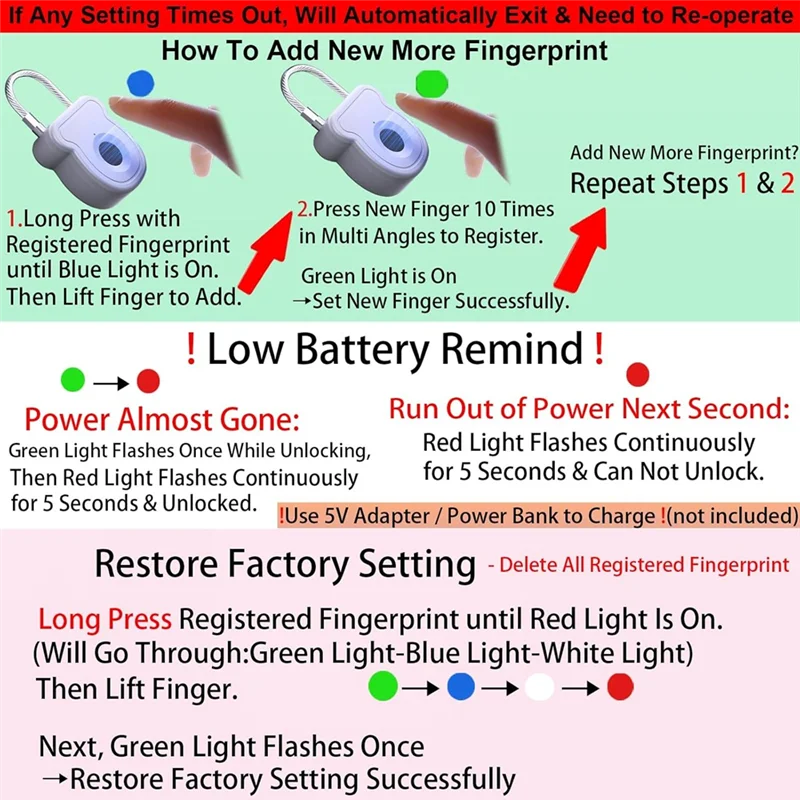 If Any Setting Times Out, Will Automatically Exit & Need to Re-operate

How To Add New More Fingerprint

1.Long Press with Registered Fingerprint until Blue Light is On. Then Lift Finger to Add.

2.Press New Finger 10 Times in Multi Angles to Register.

Green Light is On
→Set New Finger Successfully.

Add New More Fingerprint?
Repeat Steps 1 & 2

! Low Battery Remind !

→

Power Almost Gone:
Green Light Flashes Once While Unlocking, Then Red Light Flashes Continuously for 5 Seconds & Unlocked.

Run Out of Power Next Second:
Red Light Flashes Continuously for 5 Seconds & Can Not Unlock.

!Use 5V Adapter / Power Bank to Charge !(not included)

Restore Factory Setting - Delete All Registered Fingerprint

Long Press Registered Fingerprint until Red Light Is On.
(Will Go Through:Green Light-Blue Light-White Light)
Then Lift Finger. → → →

Next, Green Light Flashes Once
→Restore Factory Setting Successfully