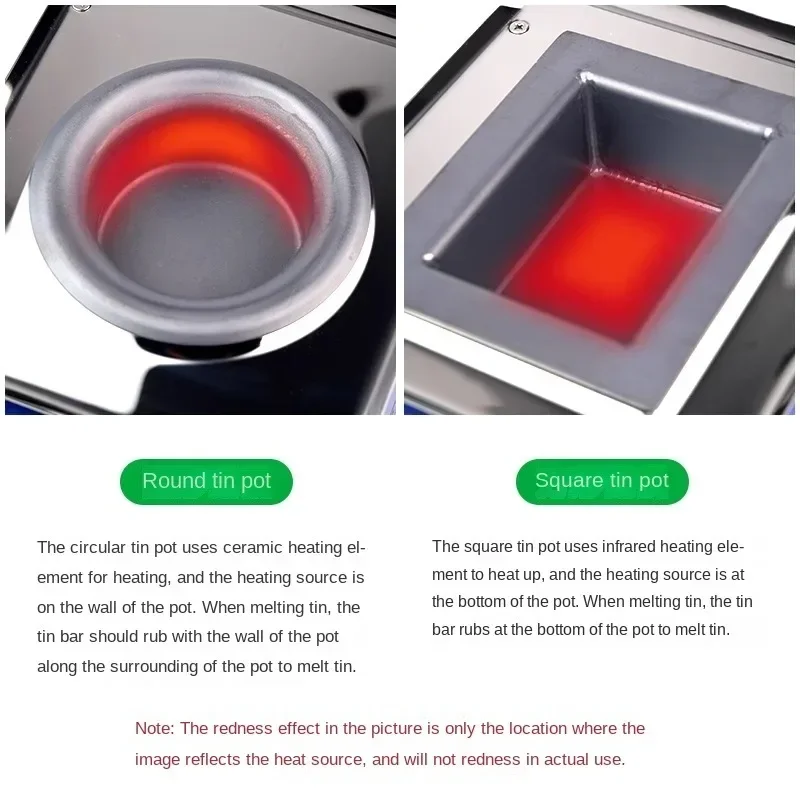 Round tin pot

The circular tin pot uses ceramic heating element for heating, and the heating source is on the wall of the pot. When melting tin, the tin bar should rub with the wall of the pot along the surrounding of the pot to melt tin.

Square tin pot

The square tin pot uses infrared heating element to heat up, and the heating source is at the bottom of the pot. When melting tin, the tin bar rubs at the bottom of the pot to melt tin.

Note: The redness effect in the picture is only the location where the image reflects the heat source, and will not redness in actual use.