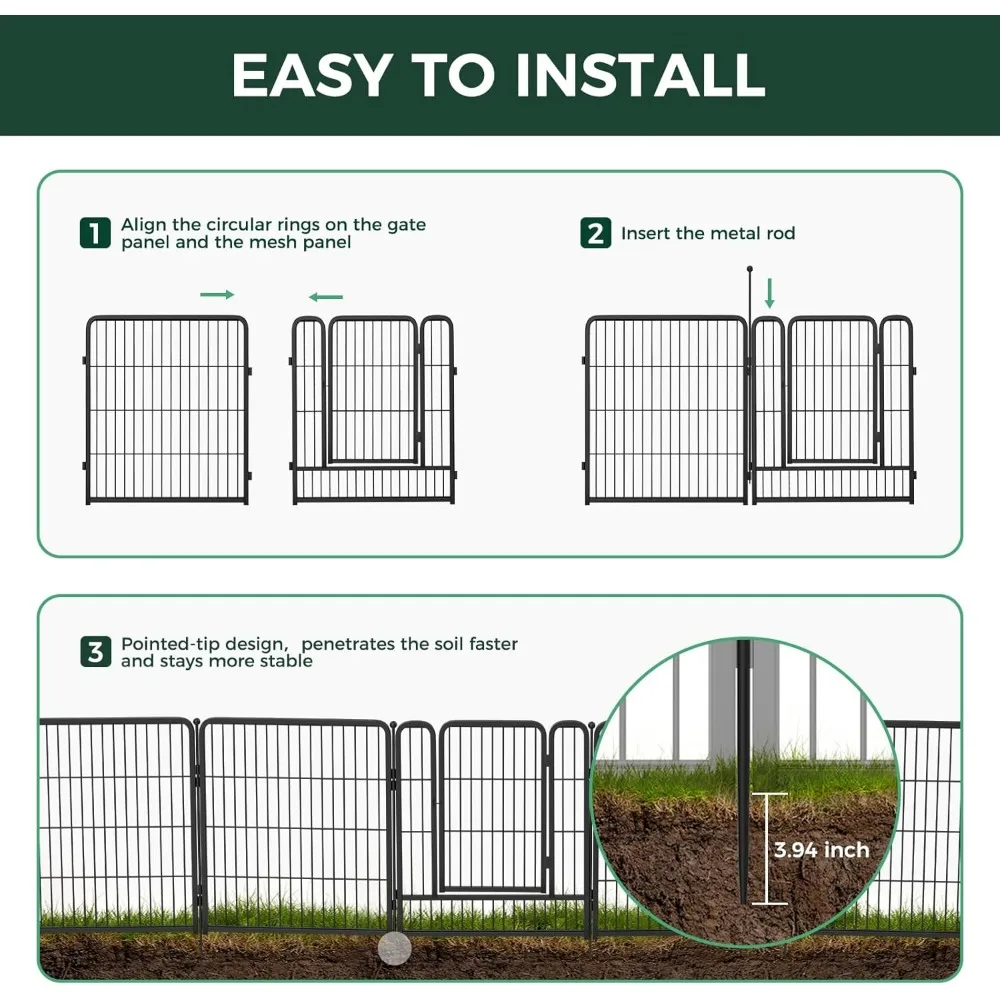 EASY TO INSTALL

1 Align the circular rings on the gate panel and the mesh panel

2 Insert the metal rod

3 Pointed-tip design, penetrates the soil faster and stays more stable

3.94 inch