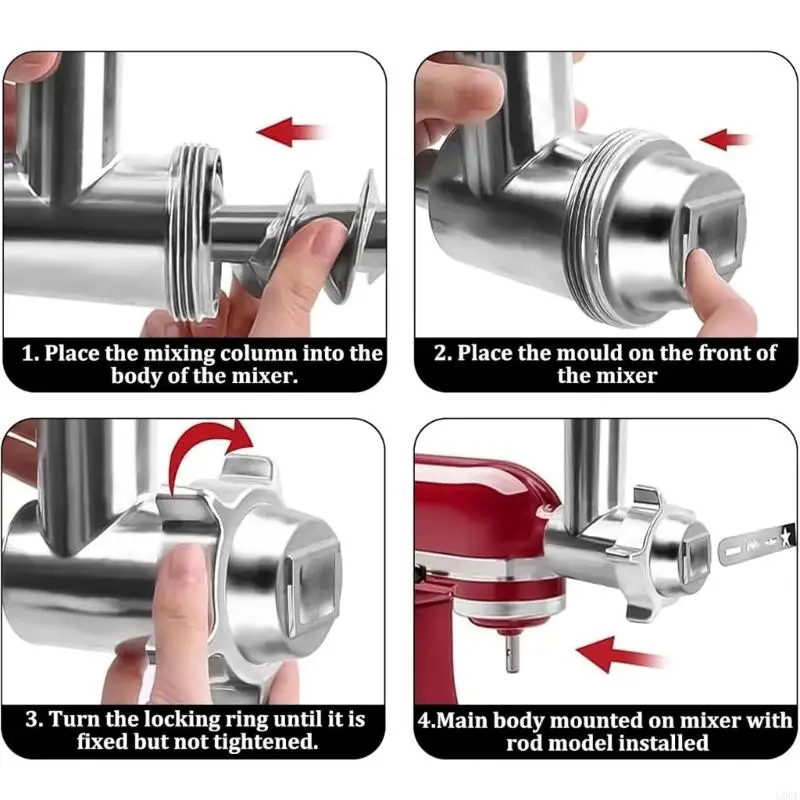 1. Place the mixing column into the body of the mixer.

2. Place the mould on the front of the mixer

3. Turn the locking ring until it is fixed but not tightened.

4.Main body mounted on mixer with rod model installed