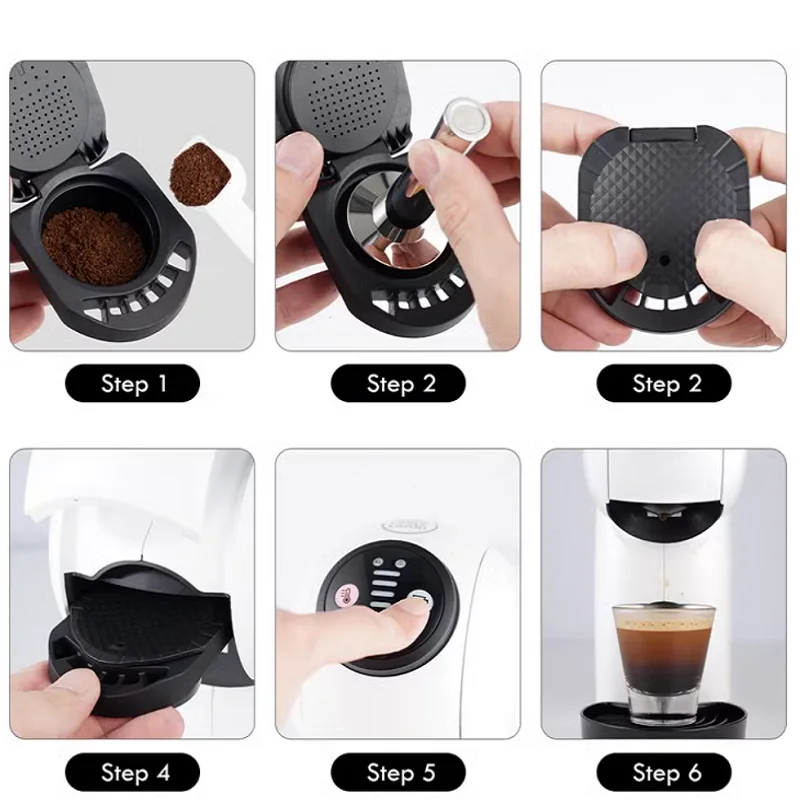 Step 1

Step 2

Step 2

Step 4

Step 5

Step 6