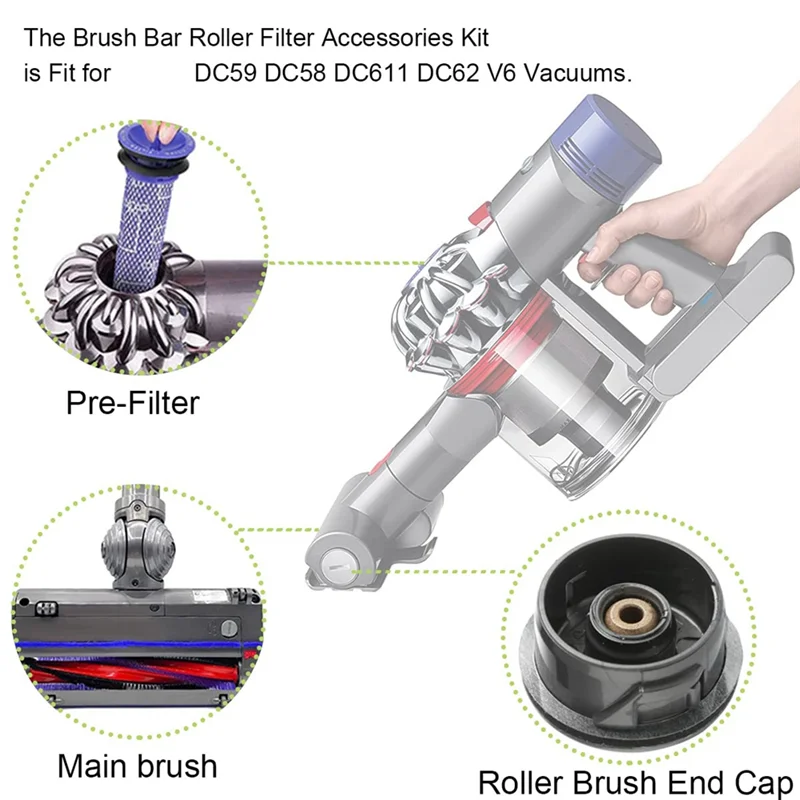 The Brush Bar Roller Filter Accessories Kit is Fit for DC59 DC58 DC611 DC62 V6 Vacuums.

Pre-Filter

Main brush

Roller Brush End Cap