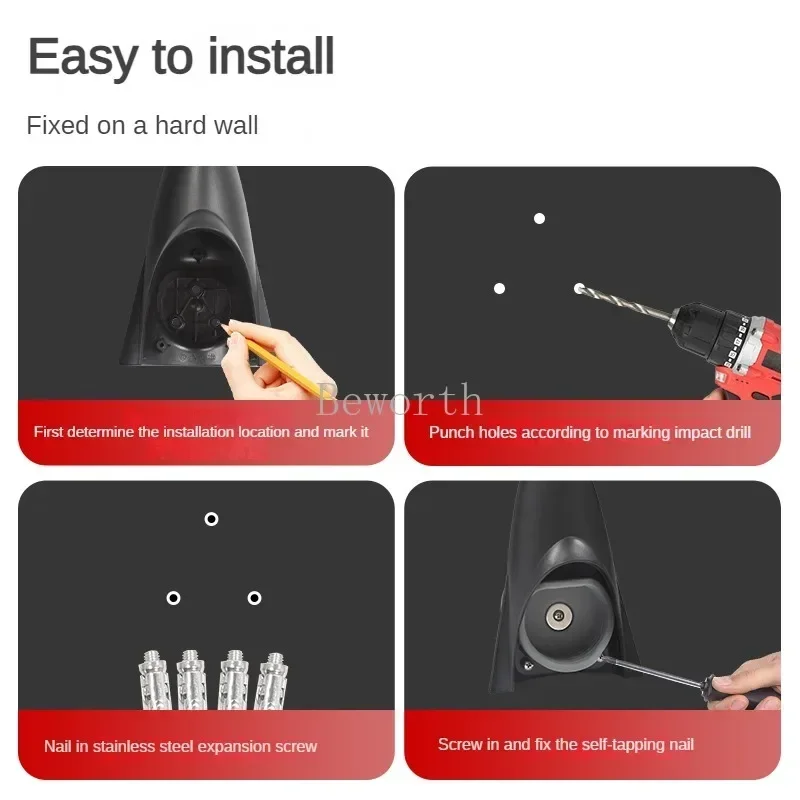 Easy to install

Fixed on a hard wall

Beworth

First determine the installation location and mark it

Punch holes according to marking impact drill

Nail in stainless steel expansion screw

Screw in and fix the self-tapping nail