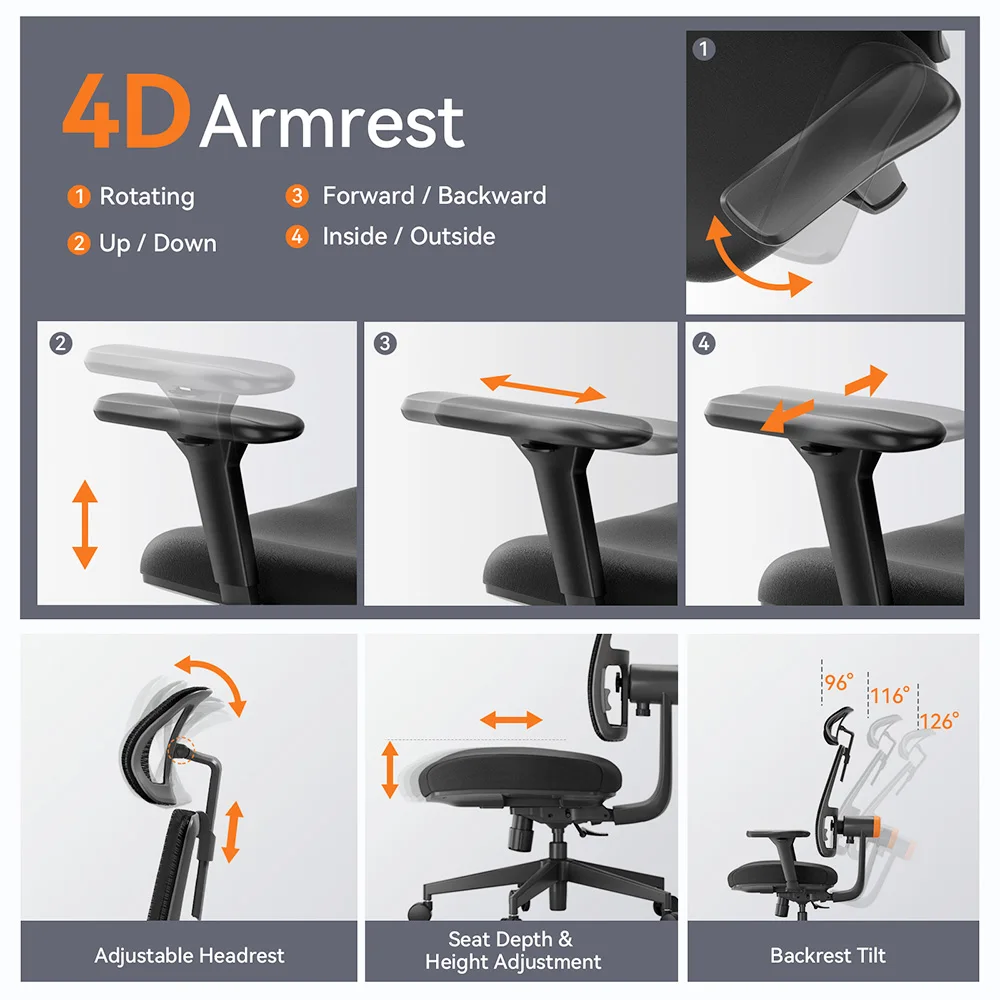 4D Armrest

1 Rotating
2 Up / Down
3 Forward / Backward
4 Inside / Outside

1

2

3

4

96°
116°
126°

Adjustable Headrest

Seat Depth & Height Adjustment

Backrest Tilt