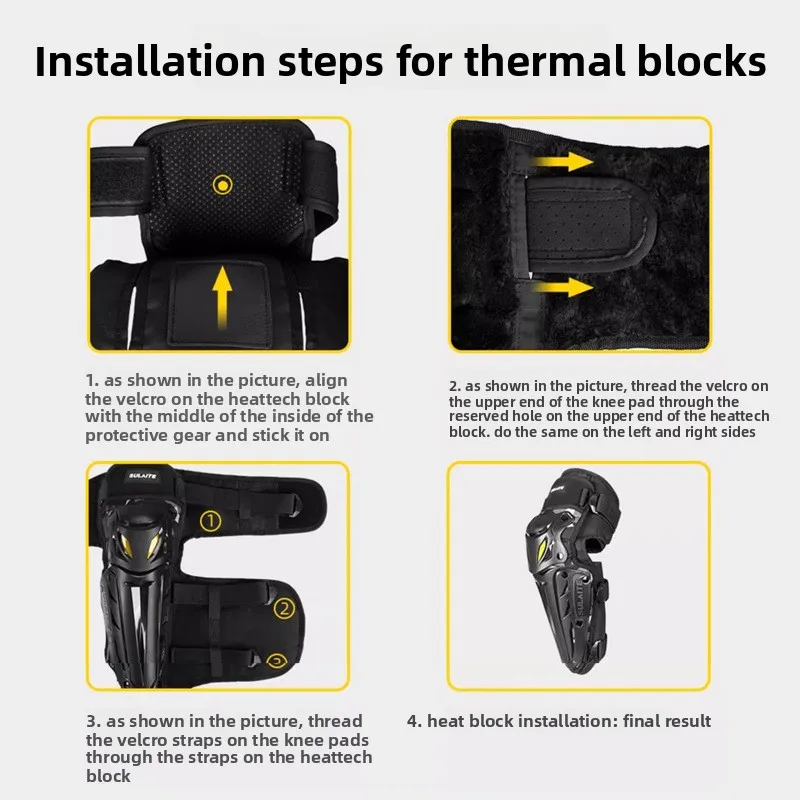 Installation steps for thermal blocks

1. as shown in the picture, align the velcro on the heattech block with the middle of the inside of the protective gear and stick it on

2. as shown in the picture, thread the velcro on the upper end of the knee pad through the reserved hole on the upper end of the heattech block. do the same on the left and right sides

SULAITE

①

②

③

SULAITE

3. as shown in the picture, thread the velcro straps on the knee pads through the straps on the heattech block

4. heat block installation: final result