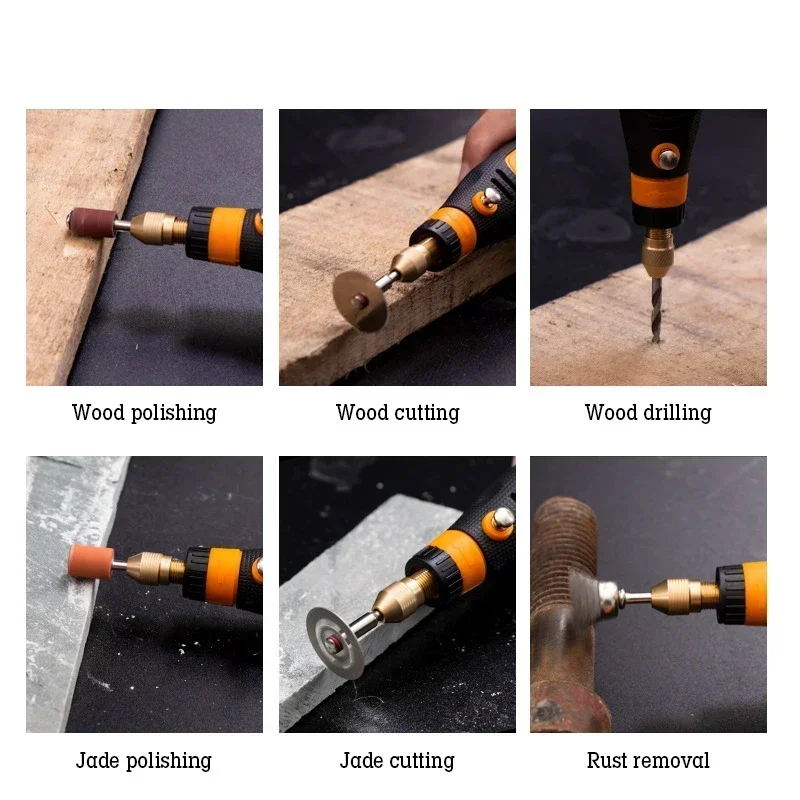 Wood polishing

Wood cutting

Wood drilling

Jade polishing

Jade cutting

Rust removal