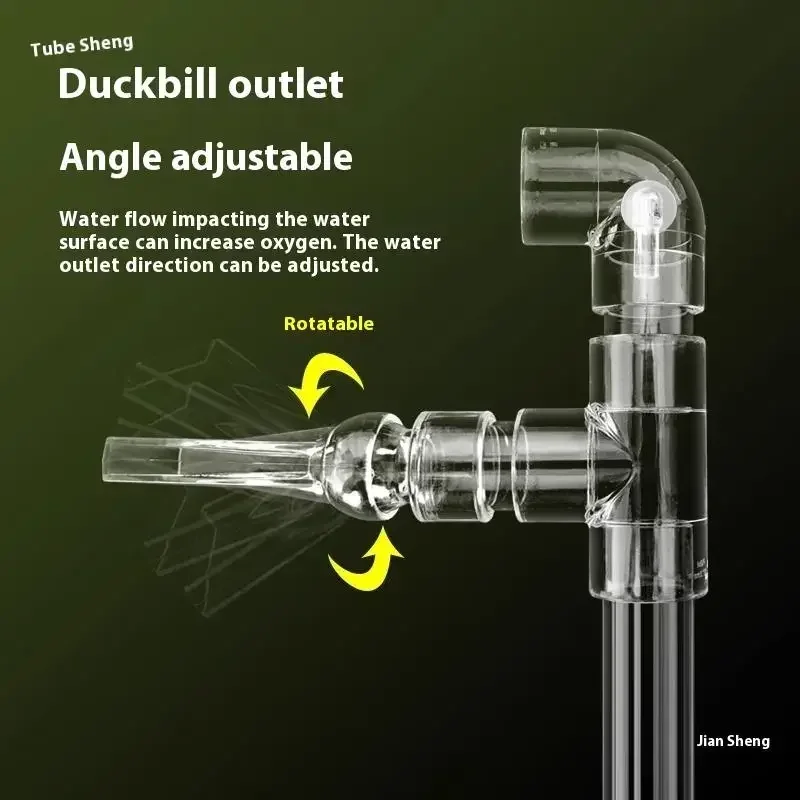 Tube Sheng

Duckbill outlet

Angle adjustable

Water flow impacting the water surface can increase oxygen. The water outlet direction can be adjusted.

Rotatable

Jian Sheng