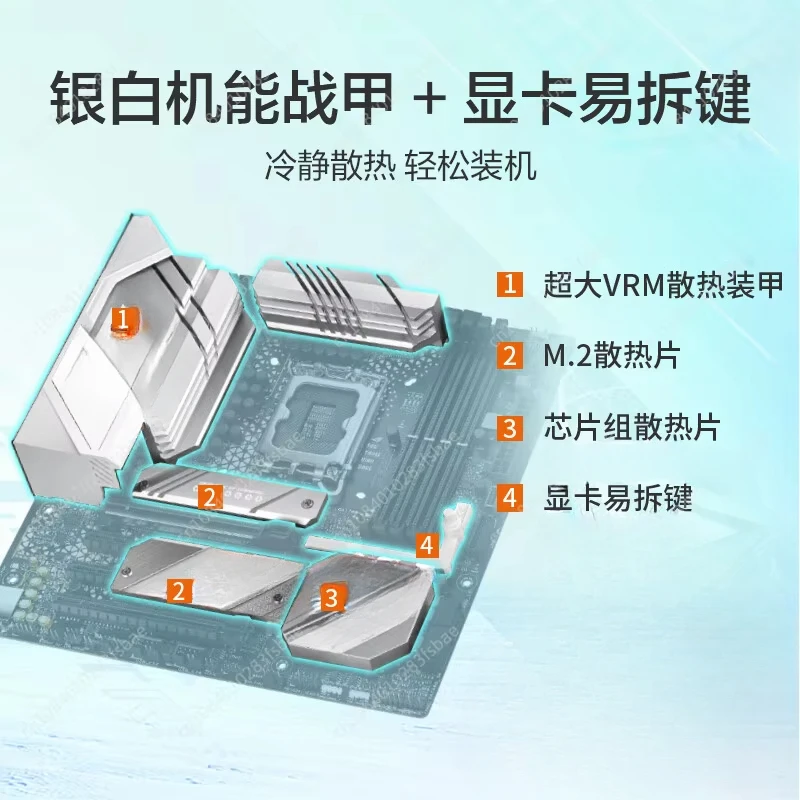 银白机能战甲 + 显卡易拆键

冷静散热 轻松装机

1 超大VRM散热装甲
2 M.2散热片
3 芯片组散热片
4 显卡易拆键

1

2

2

3

4